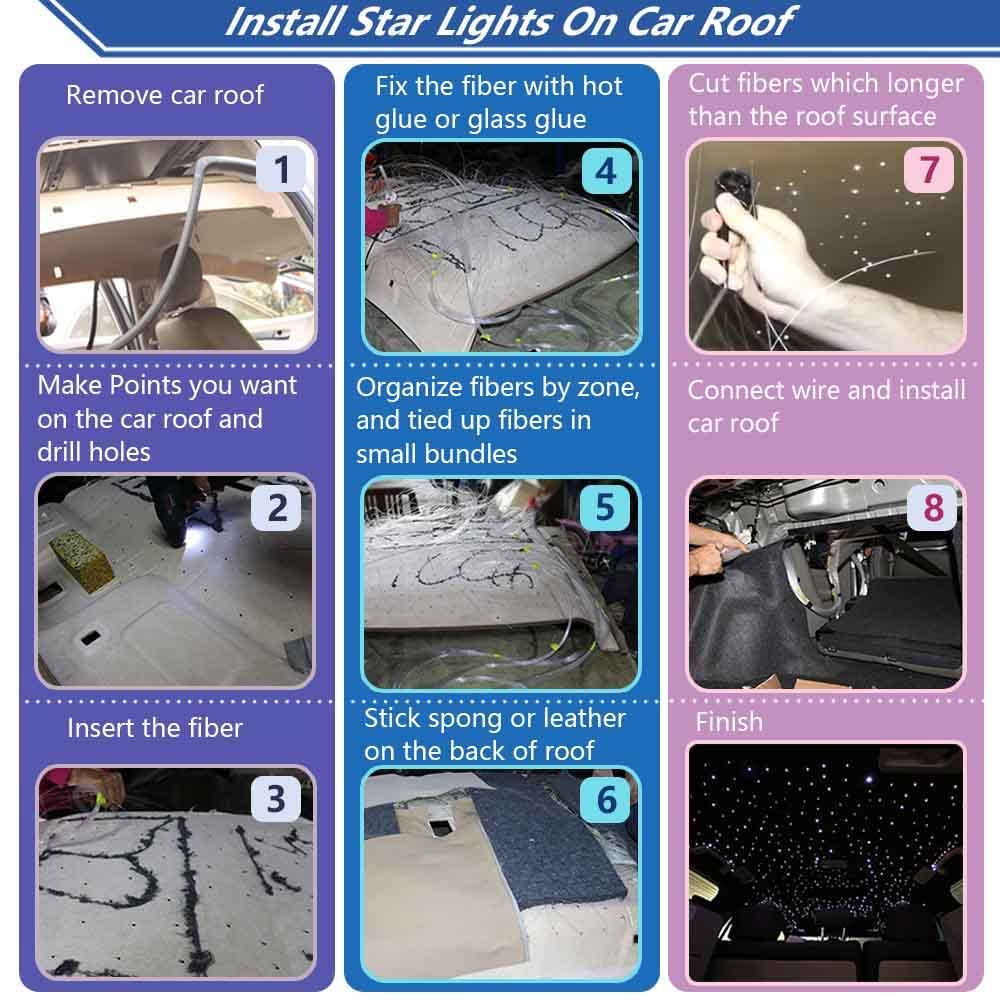 Install Star Lights On Car Roof

Remove car roof

1

Make Points you want on the car roof and drill holes

2

Insert the fiber

3

Fix the fiber with hot glue or glass glue

4

Organize fibers by zone, and tied up fibers in small bundles

5

Stick spong or leather on the back of roof

6

Cut fibers which longer than the roof surface

7

Connect wire and install car roof

8

Finish