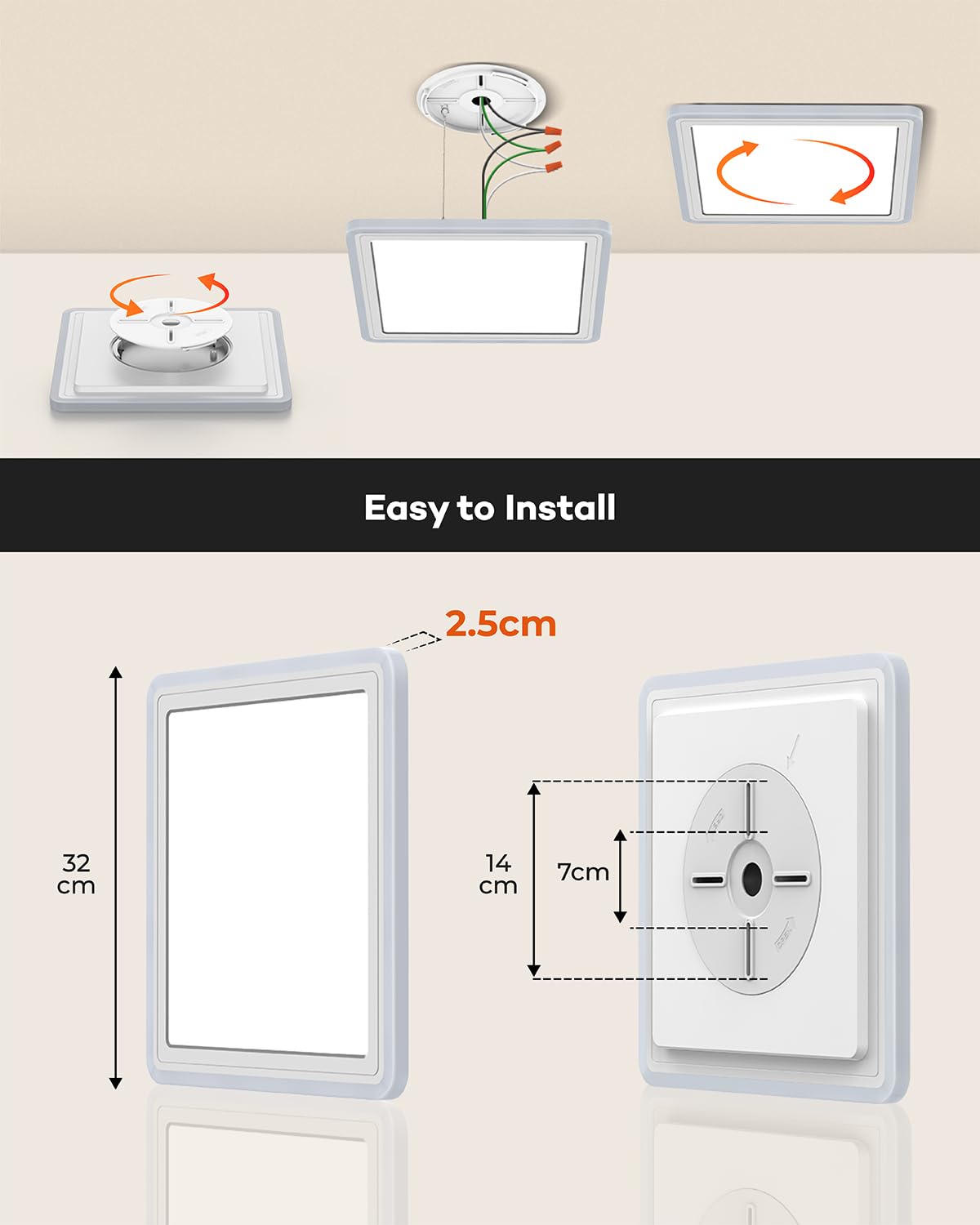 Easy to Install

2.5cm

32 cm

14 cm

7cm