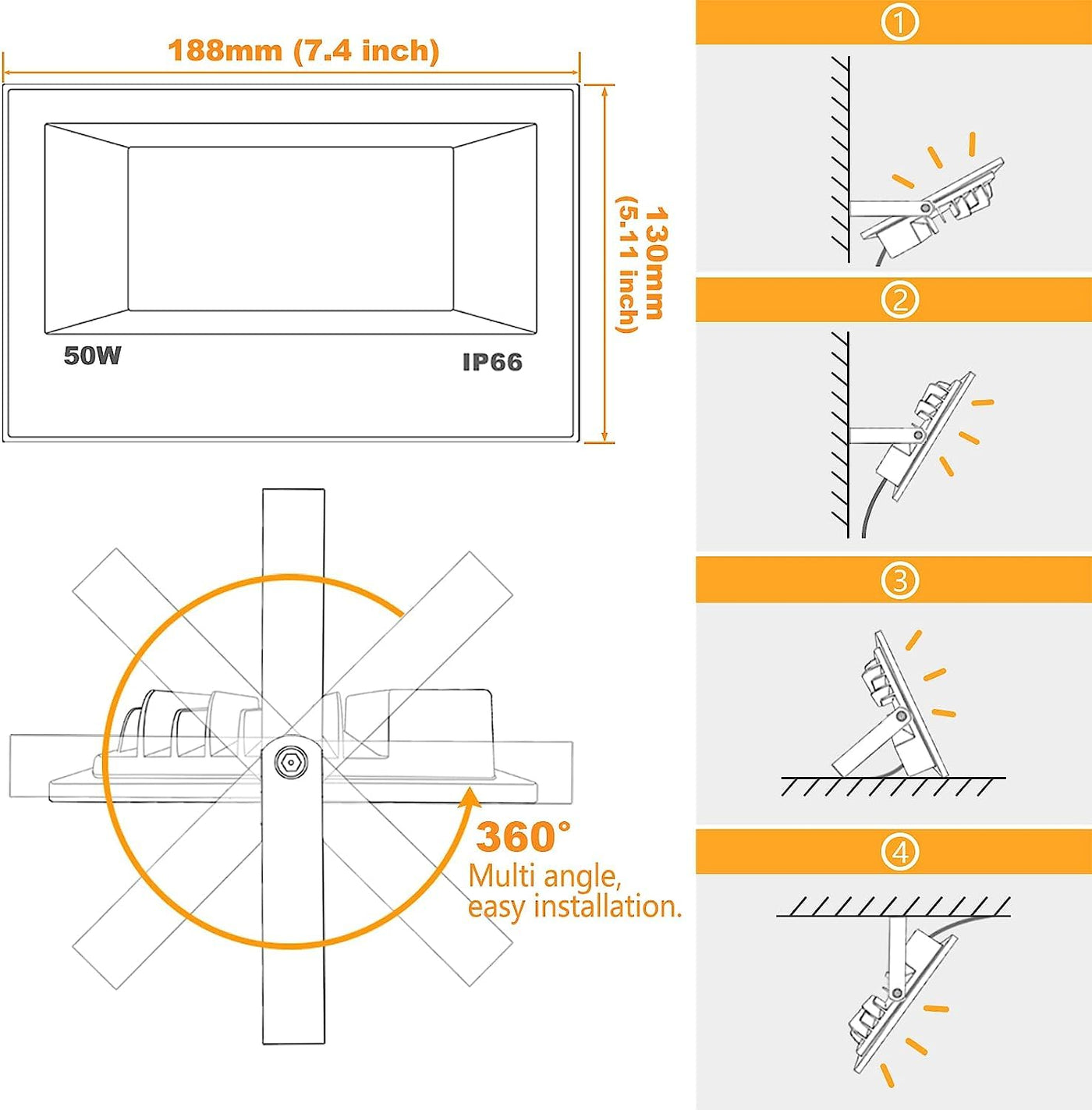 188mm (7.4 inch)

130mm (5.11 inch)

50W

IP66

360°
Multi angle, easy installation.

①

②

③

④