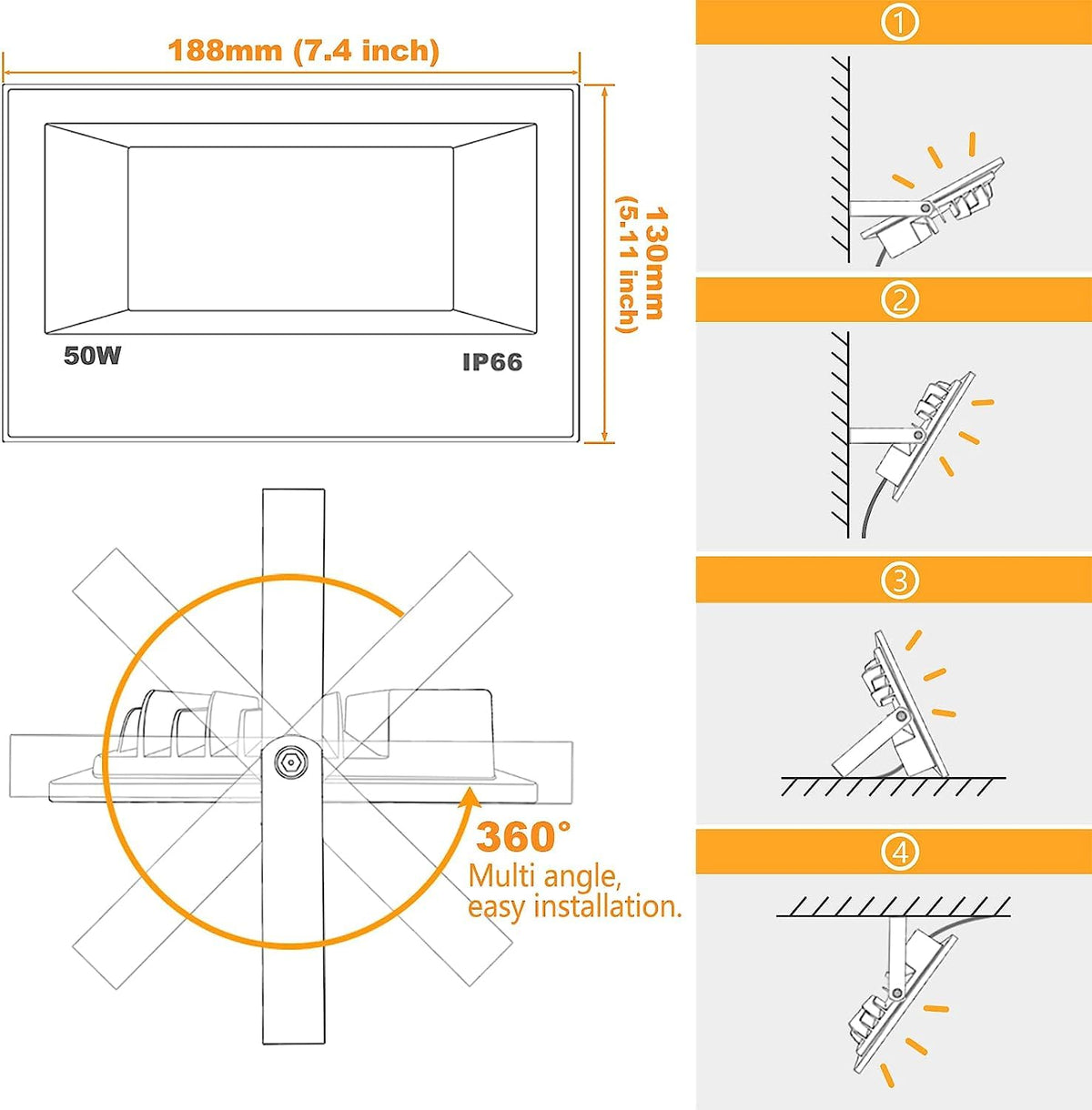 188mm (7.4 inch)

130mm (5.11 inch)

50W

IP66

360°
Multi angle, easy installation.

①

②

③

④