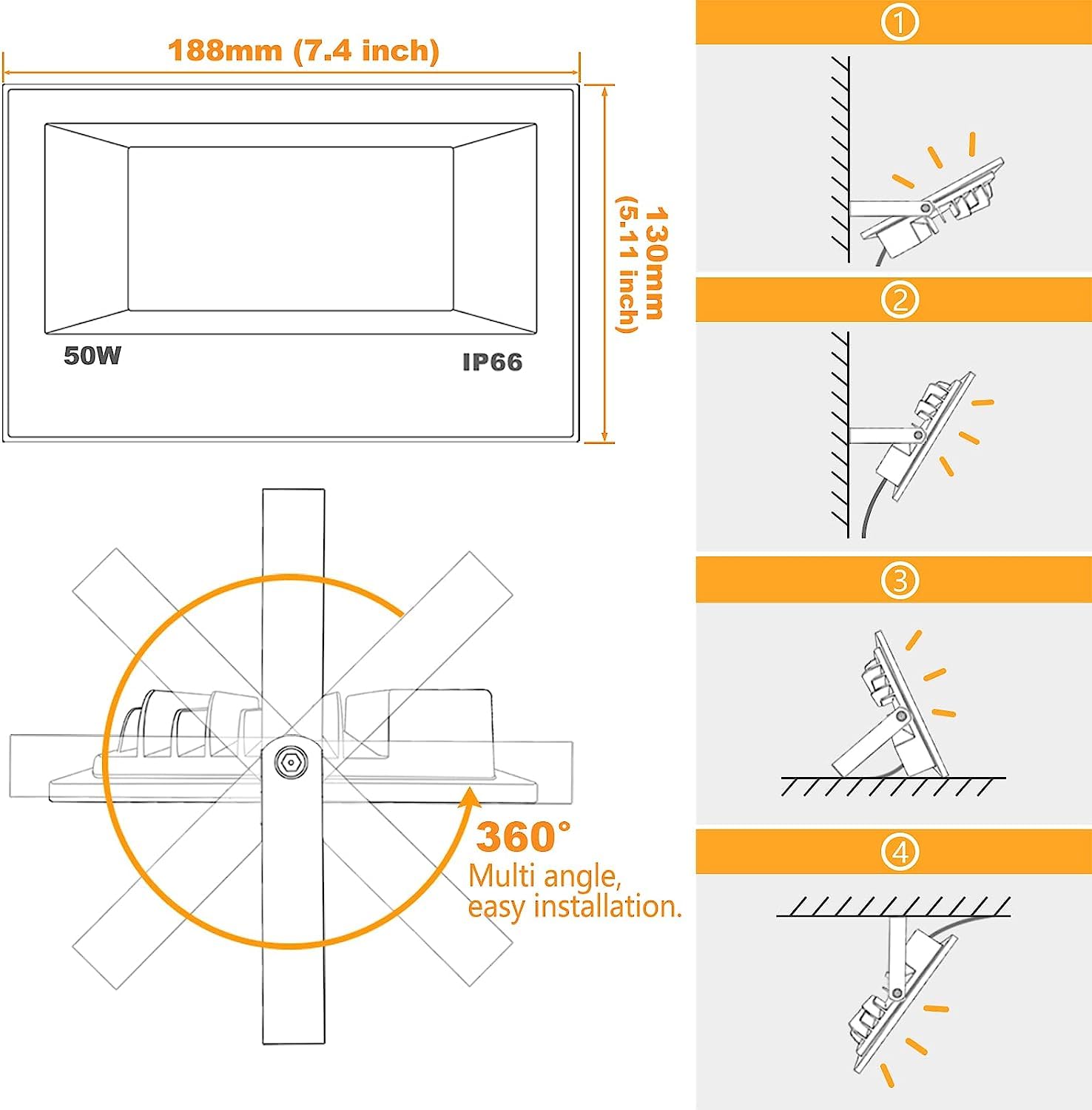 188mm (7.4 inch)

130mm (5.11 inch)

50W

IP66

360°
Multi angle, easy installation.

①

②

③

④