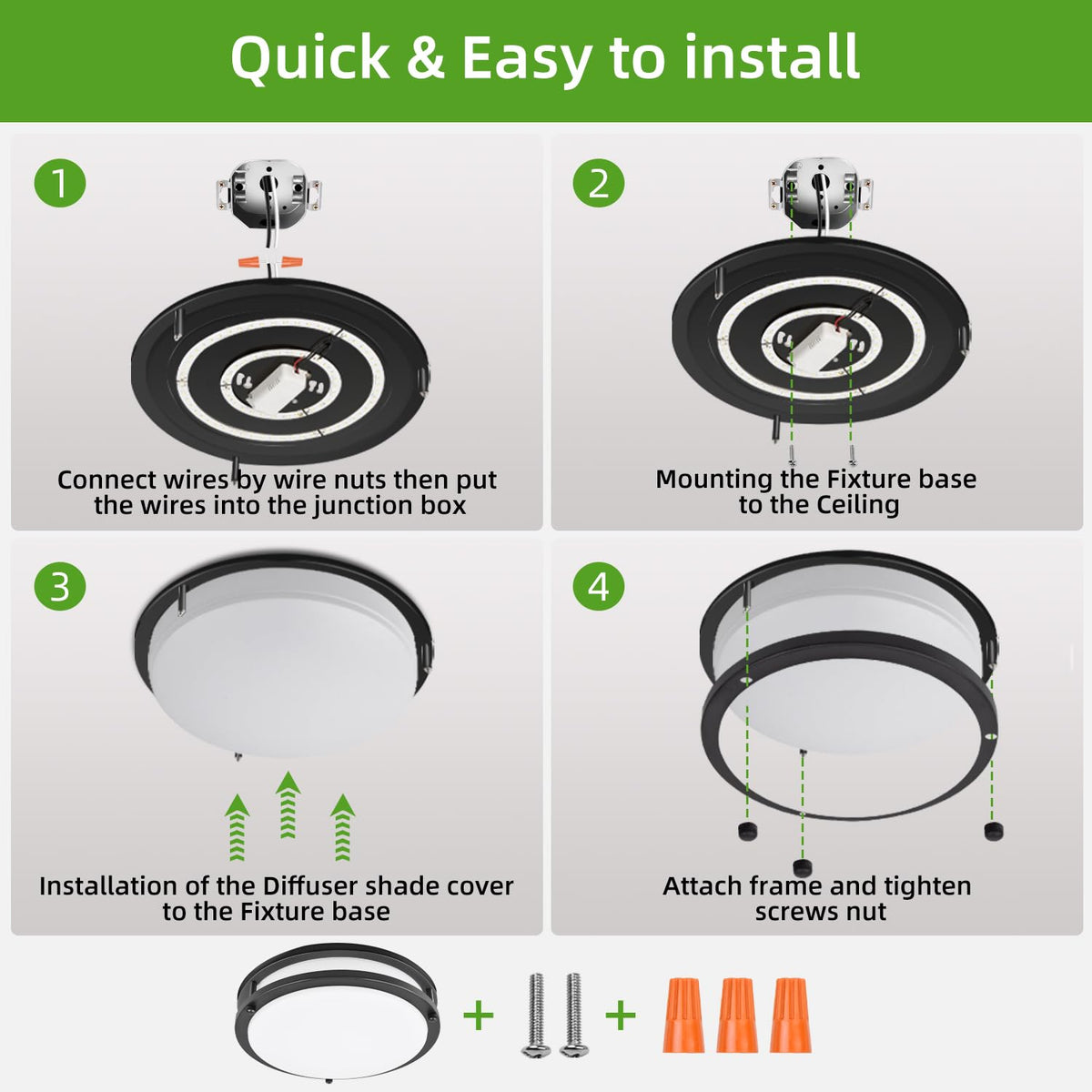 Quick & Easy to install

1

Connect wires by wire nuts then put the wires into the junction box

2

Mounting the Fixture base to the Ceiling

3

Installation of the Diffuser shade cover to the Fixture base

4

Attach frame and tighten screws nut

+ +