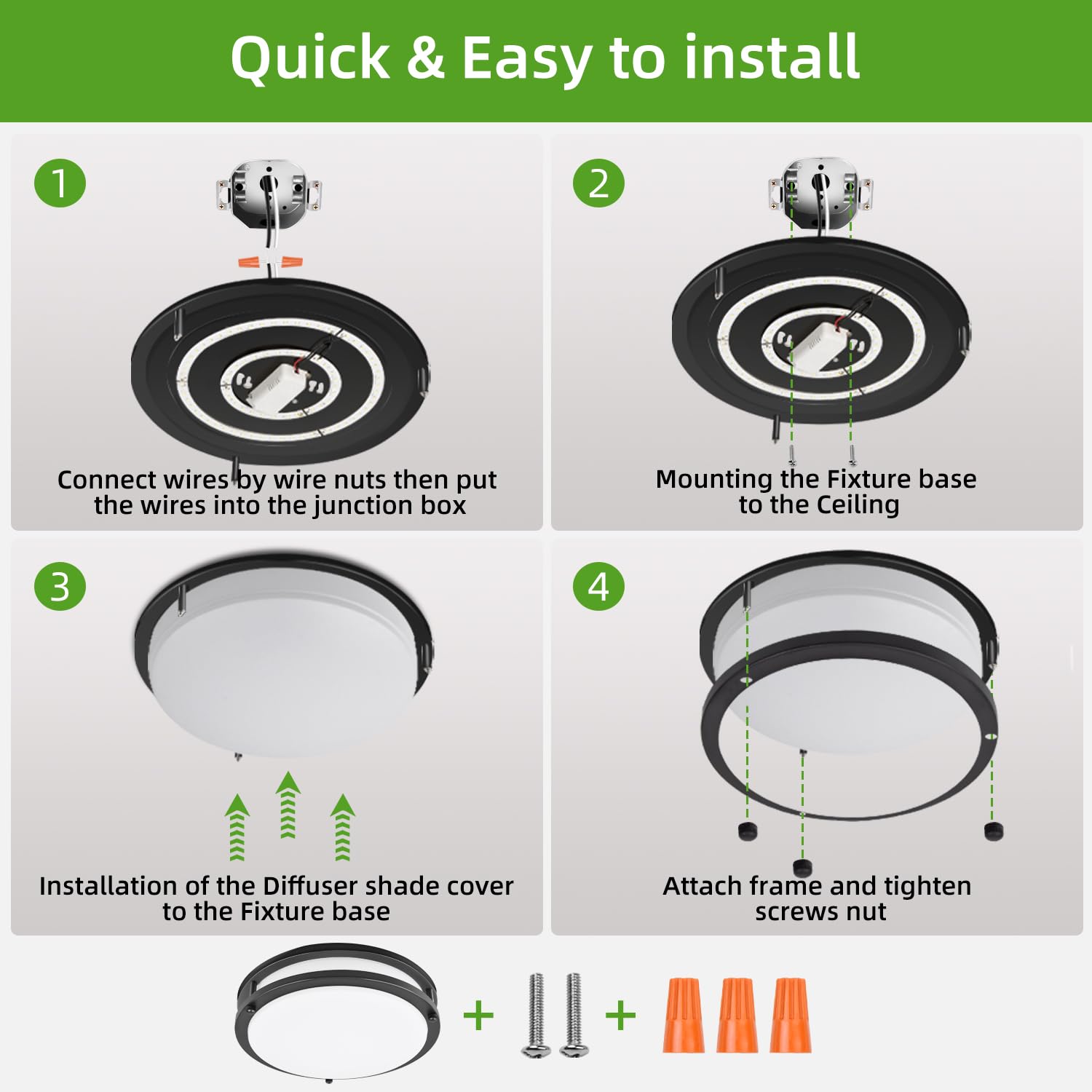 Quick & Easy to install

1

Connect wires by wire nuts then put the wires into the junction box

2

Mounting the Fixture base to the Ceiling

3

Installation of the Diffuser shade cover to the Fixture base

4

Attach frame and tighten screws nut

+ +