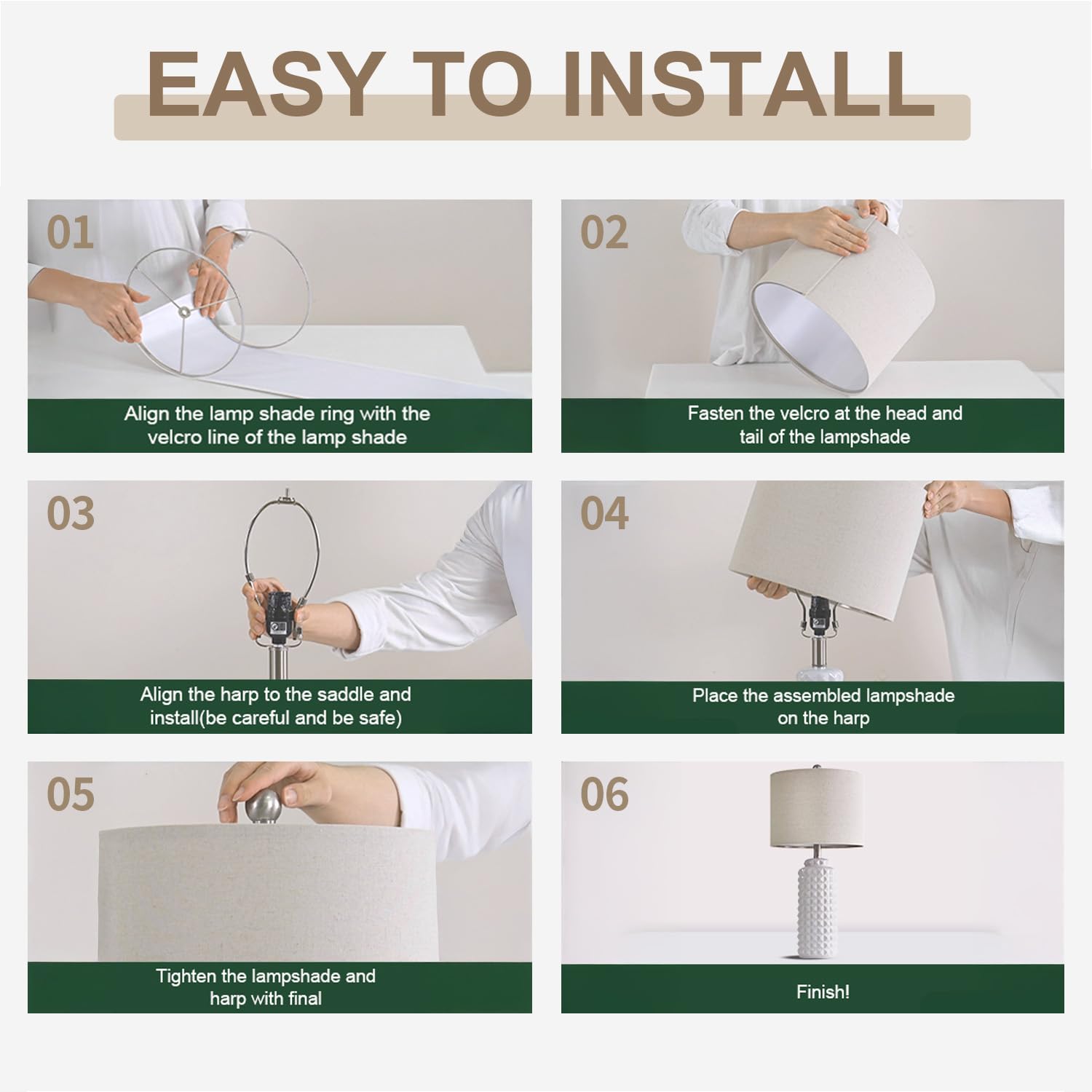 EASY TO INSTALL

01

Align the lamp shade ring with the velcro line of the lamp shade

02

Fasten the velcro at the head and tail of the lampshade

03

Align the harp to the saddle and install(be careful and be safe)

04

Place the assembled lampshade on the harp

05

Tighten the lampshade and harp with final

06

Finish!