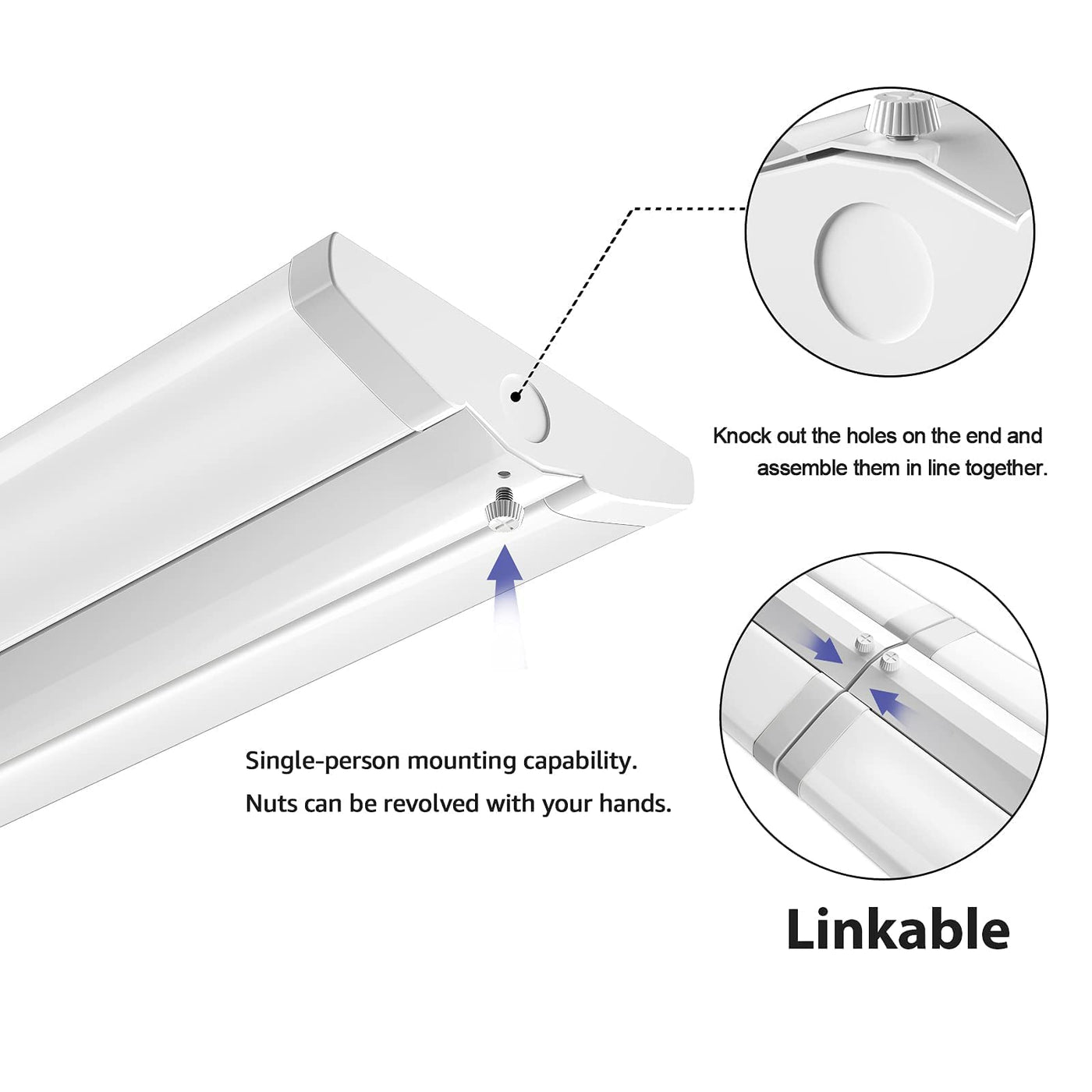 Knock out the holes on the end and assemble them in line together.

Single-person mounting capability.
Nuts can be revolved with your hands.

Linkable