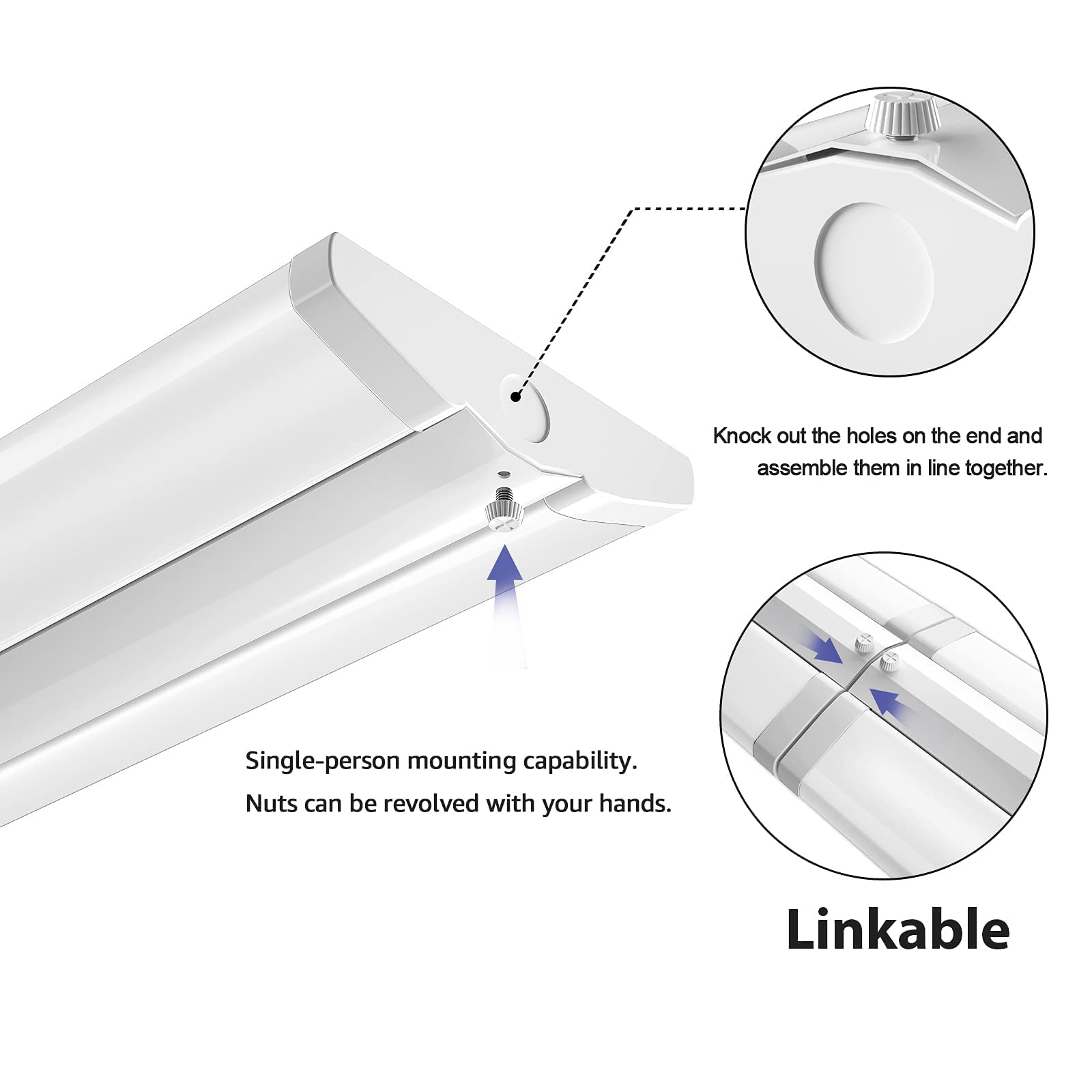 Knock out the holes on the end and assemble them in line together.

Single-person mounting capability.
Nuts can be revolved with your hands.

Linkable