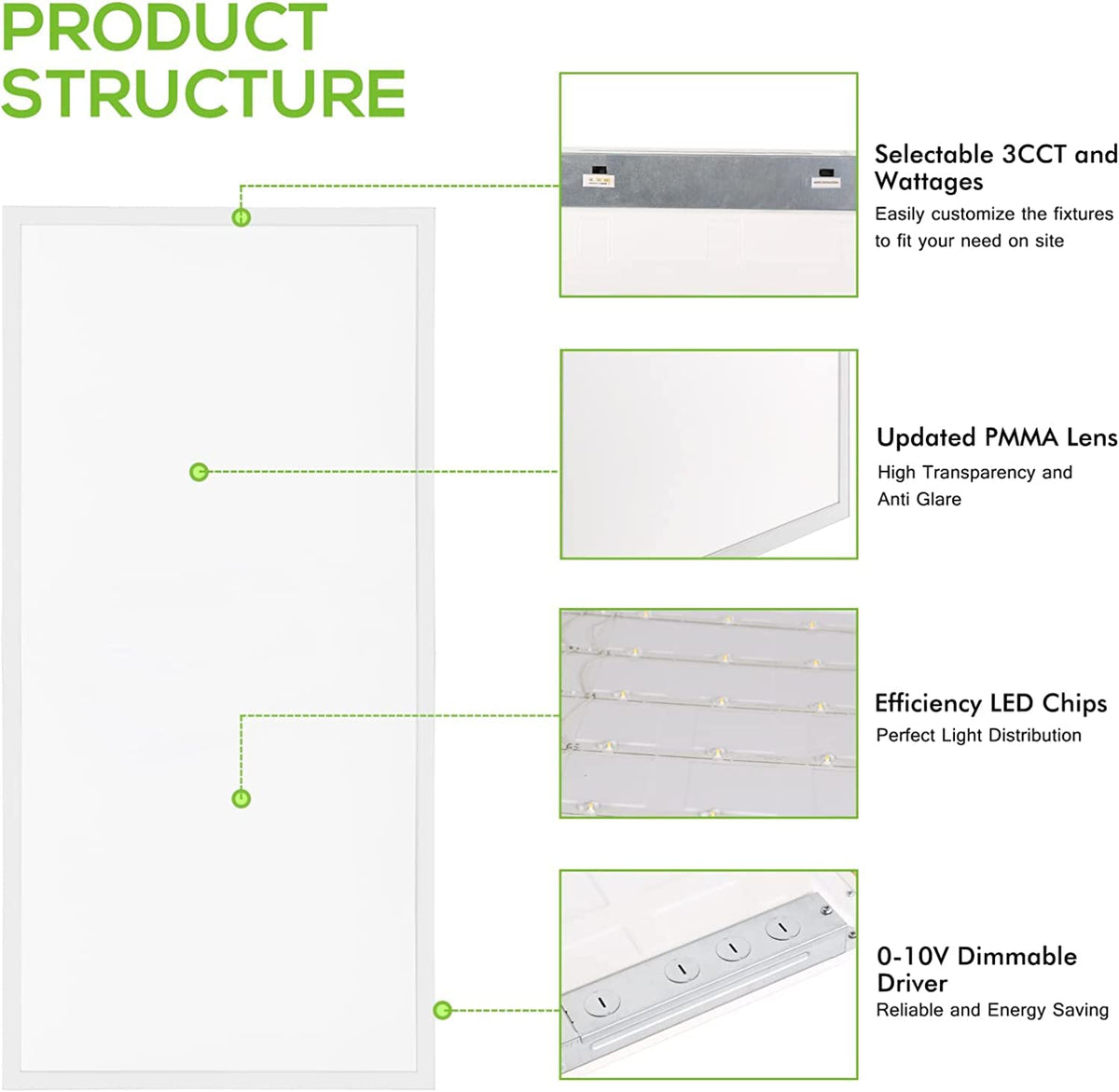 PRODUCT STRUCTURE

Selectable 3CCT and Wattages
Easily customize the fixtures to fit your need on site

Updated PMMA Lens
High Transparency and Anti Glare

Efficiency LED Chips
Perfect Light Distribution

0-10V Dimmable Driver
Reliable and Energy Saving