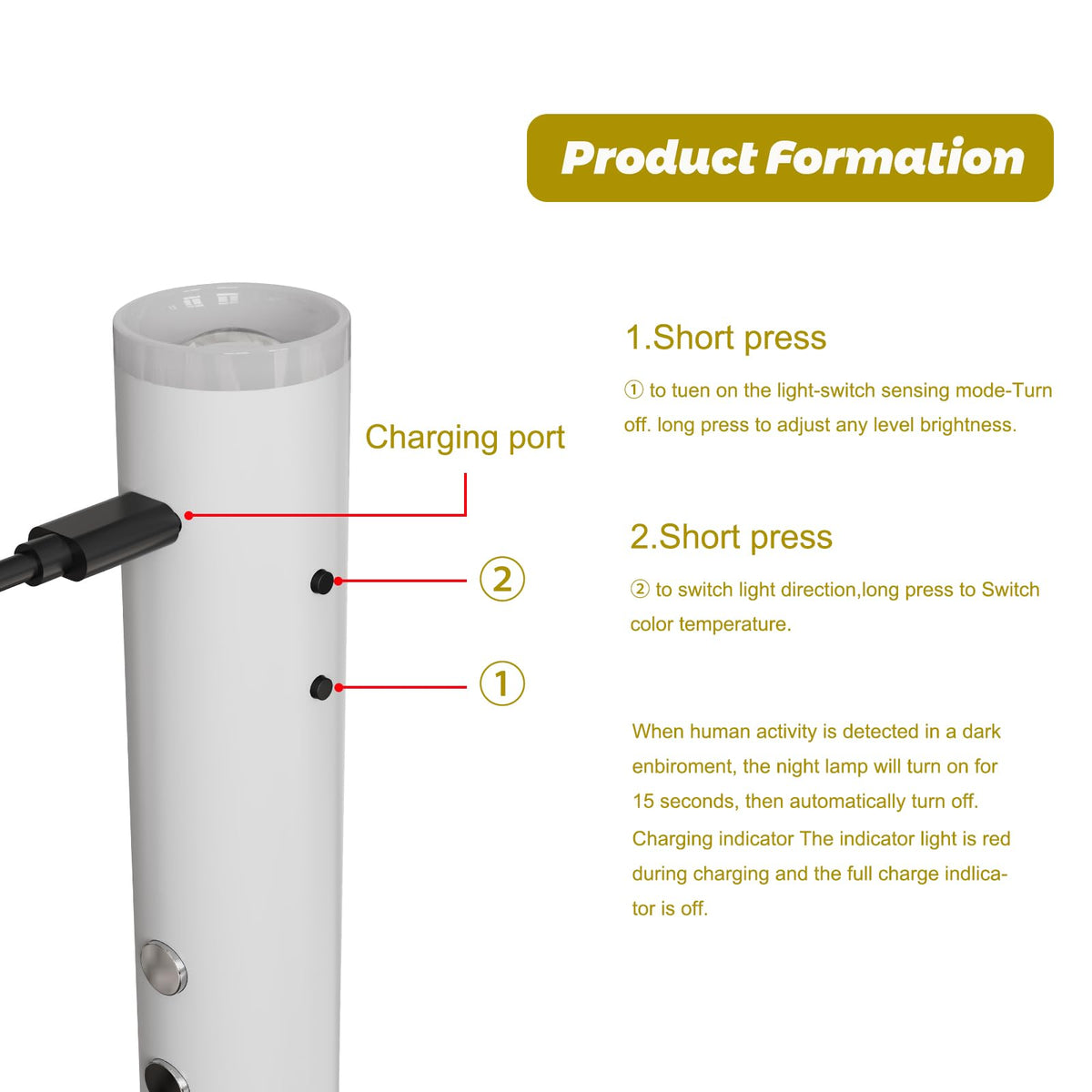 Product Formation

Charging port

②

①

1.Short press

① to tuen on the light-switch sensing mode-Turn off. long press to adjust any level brightness.

2.Short press

② to switch light direction,long press to Switch color temperature.

When human activity is detected in a dark enbiroment, the night lamp will turn on for 15 seconds, then automatically turn off. Charging indicator The indicator light is red during charging and the full charge indlicator is off.