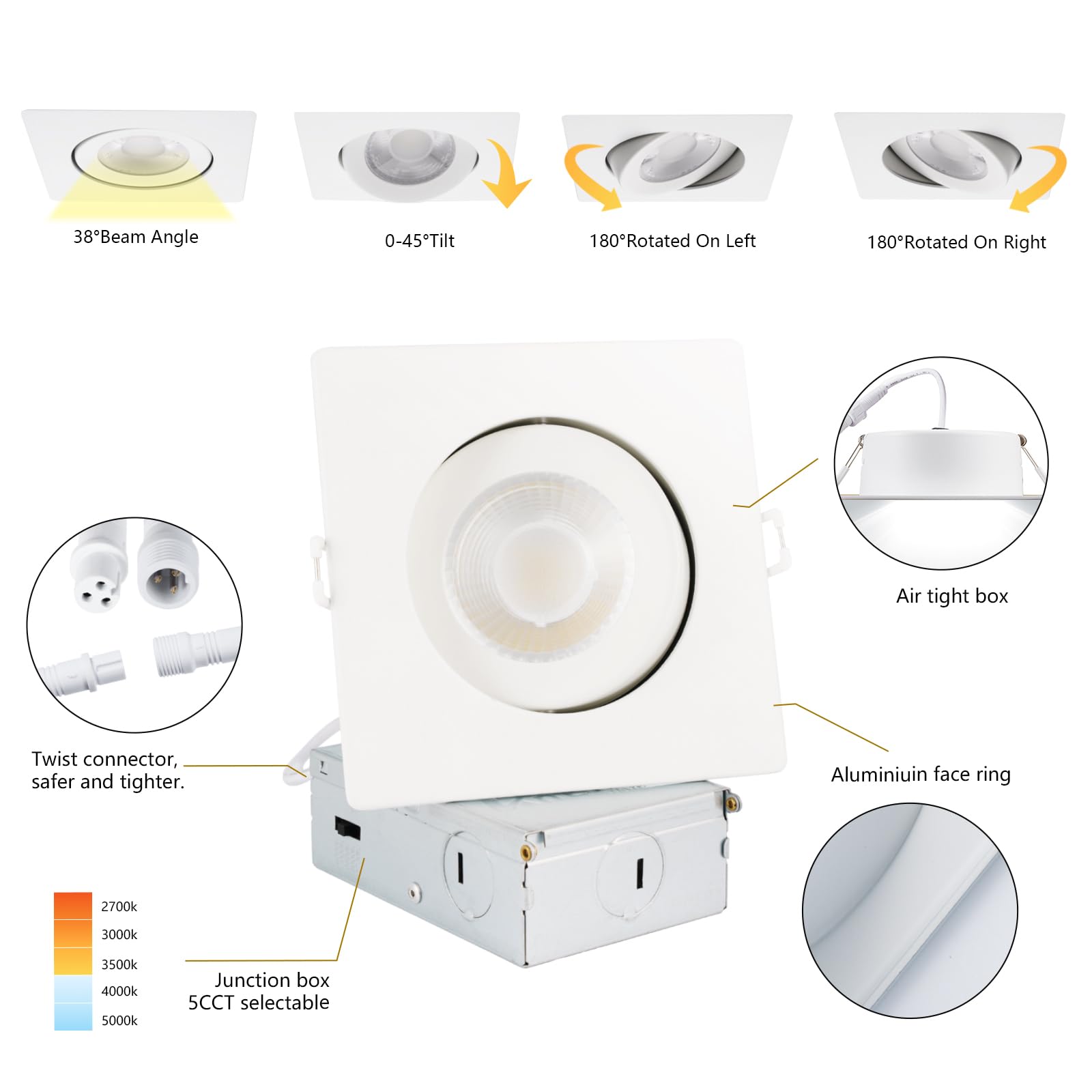 38°Beam Angle

0-45°Tilt

180°Rotated On Left

180°Rotated On Right

Air tight box

Twist connector, safer and tighter.

Aluminiuin face ring

2700k
3000k
3500k
4000k
5000k

Junction box
5CCT selectable