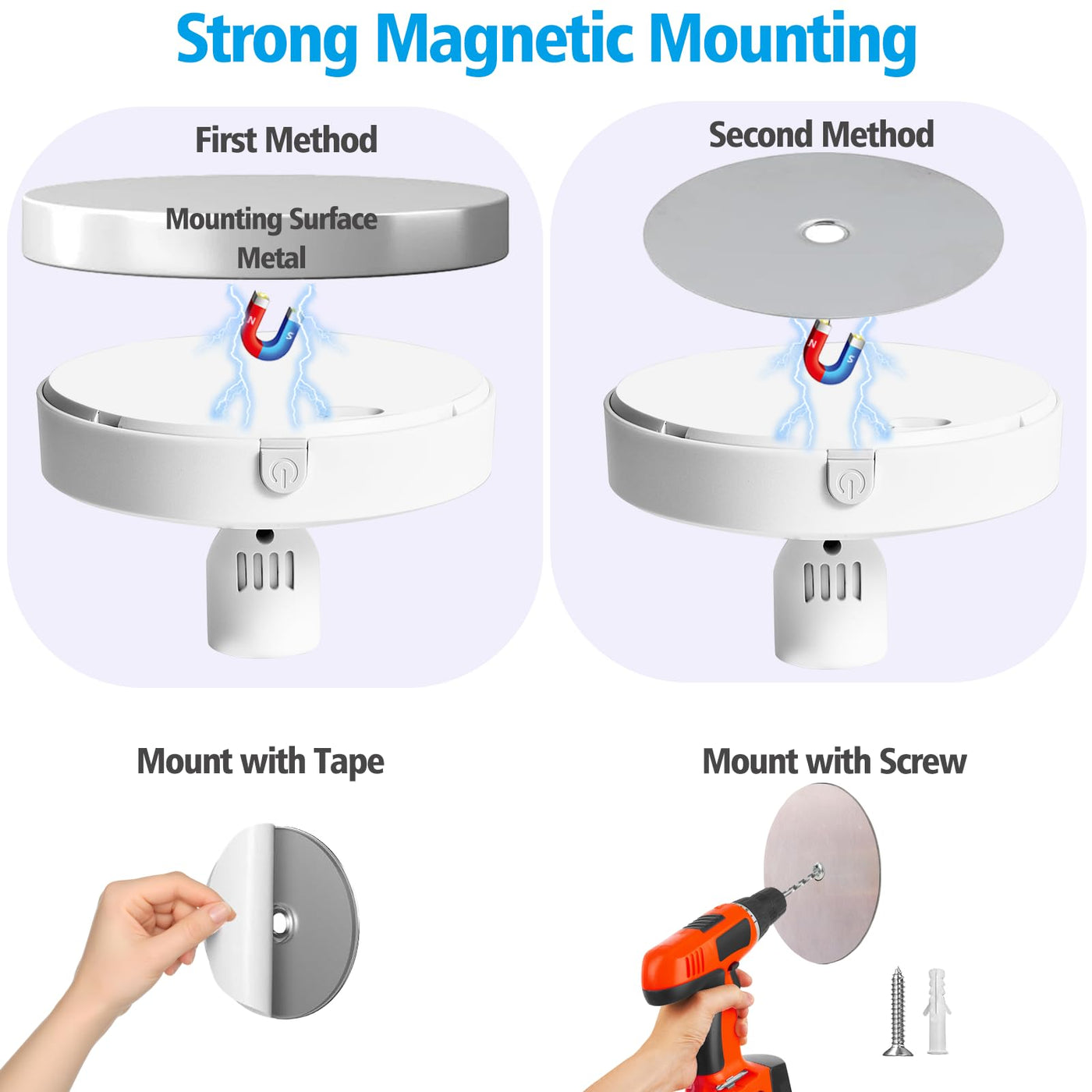 Strong Magnetic Mounting

First Method

Mounting Surface Metal

N S

Second Method

N S

Mount with Tape

Mount with Screw