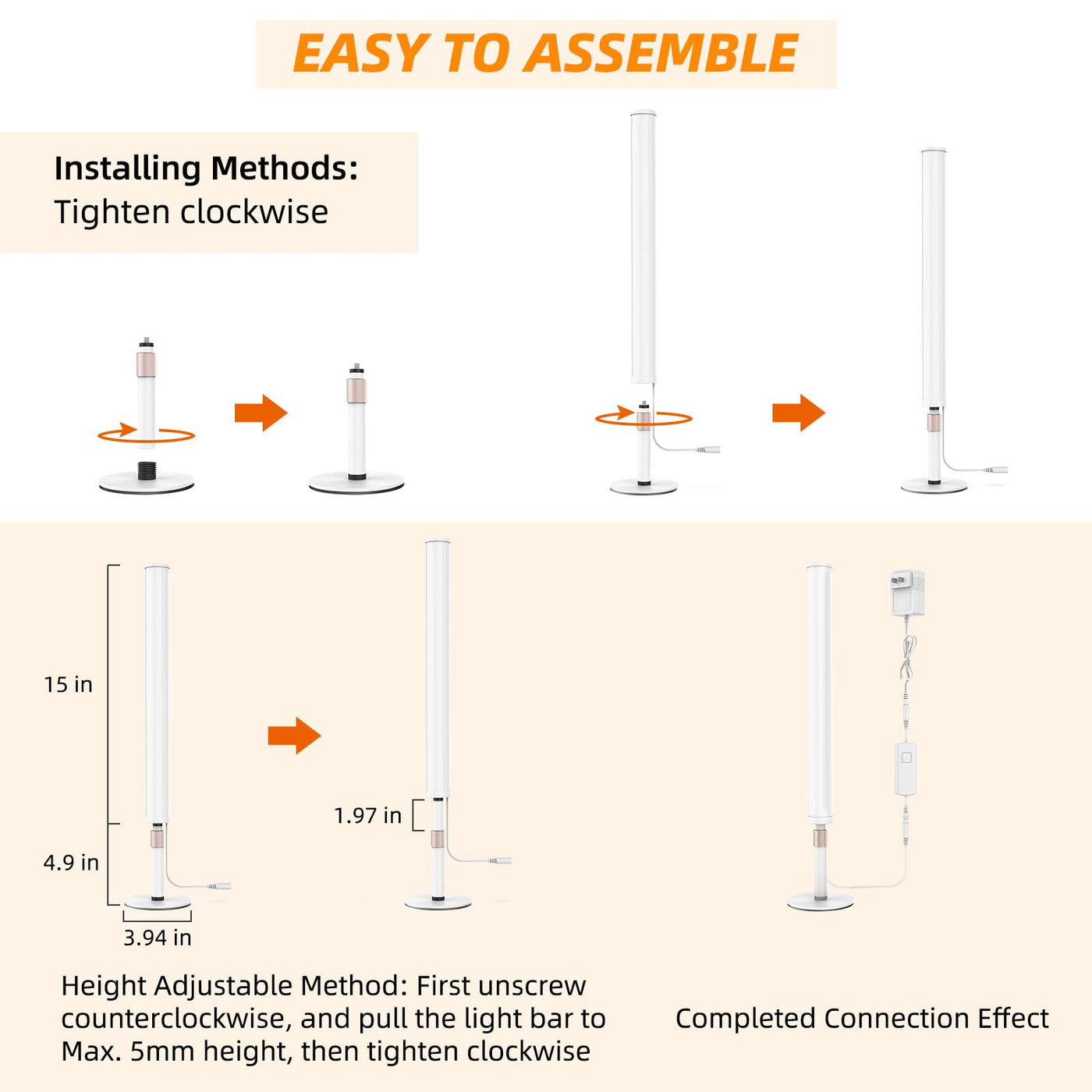 EASY TO ASSEMBLE

Installing Methods:
Tighten clockwise

15 in

4.9 in

3.94 in

1.97 in

Height Adjustable Method: First unscrew counterclockwise, and pull the light bar to Max. 5mm height, then tighten clockwise

Completed Connection Effect