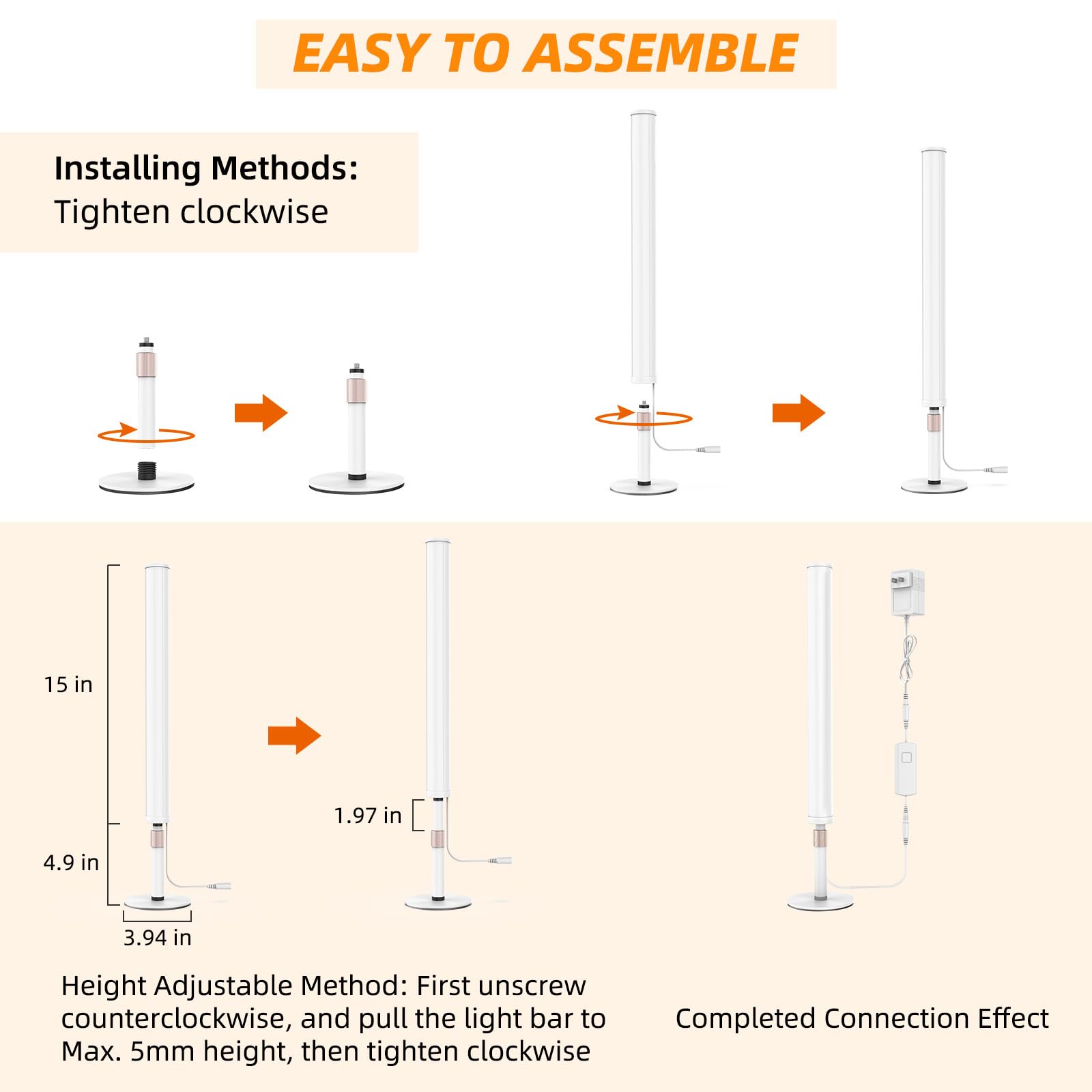 EASY TO ASSEMBLE

Installing Methods:
Tighten clockwise

15 in

4.9 in

3.94 in

1.97 in

Height Adjustable Method: First unscrew counterclockwise, and pull the light bar to Max. 5mm height, then tighten clockwise

Completed Connection Effect