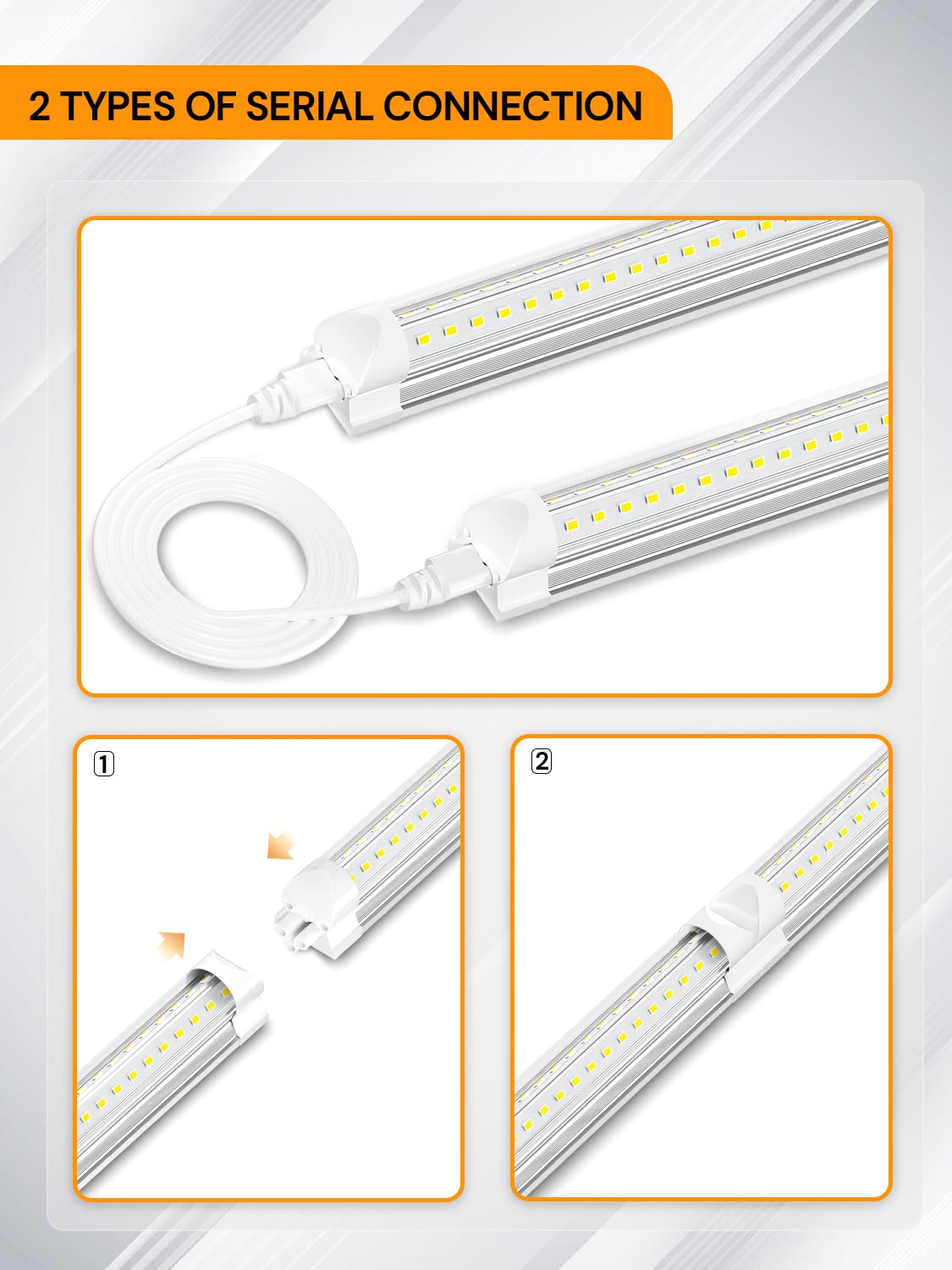 2 TYPES OF SERIAL CONNECTION

1

2