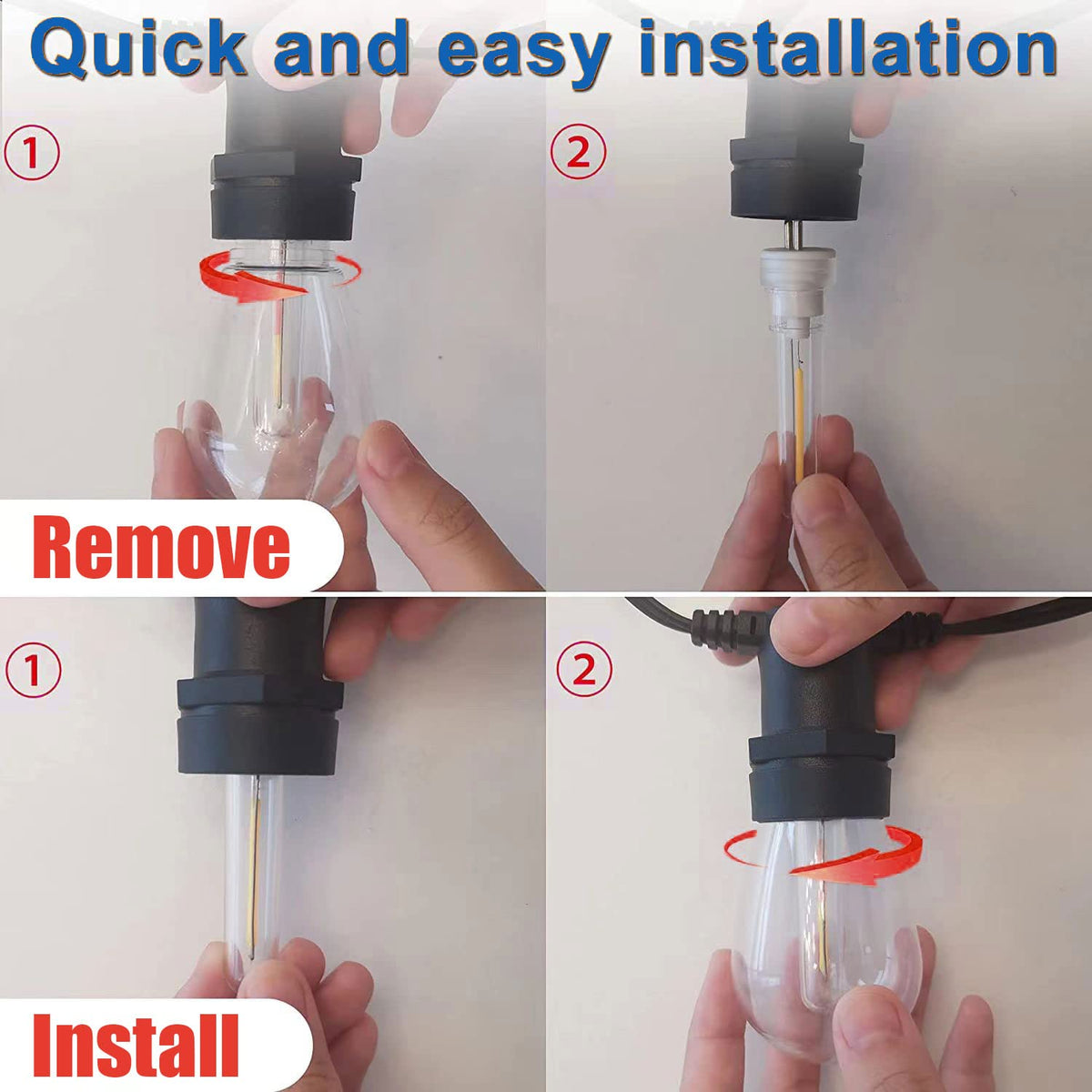 Quick and easy installation

①

②

Remove

①

②

Install