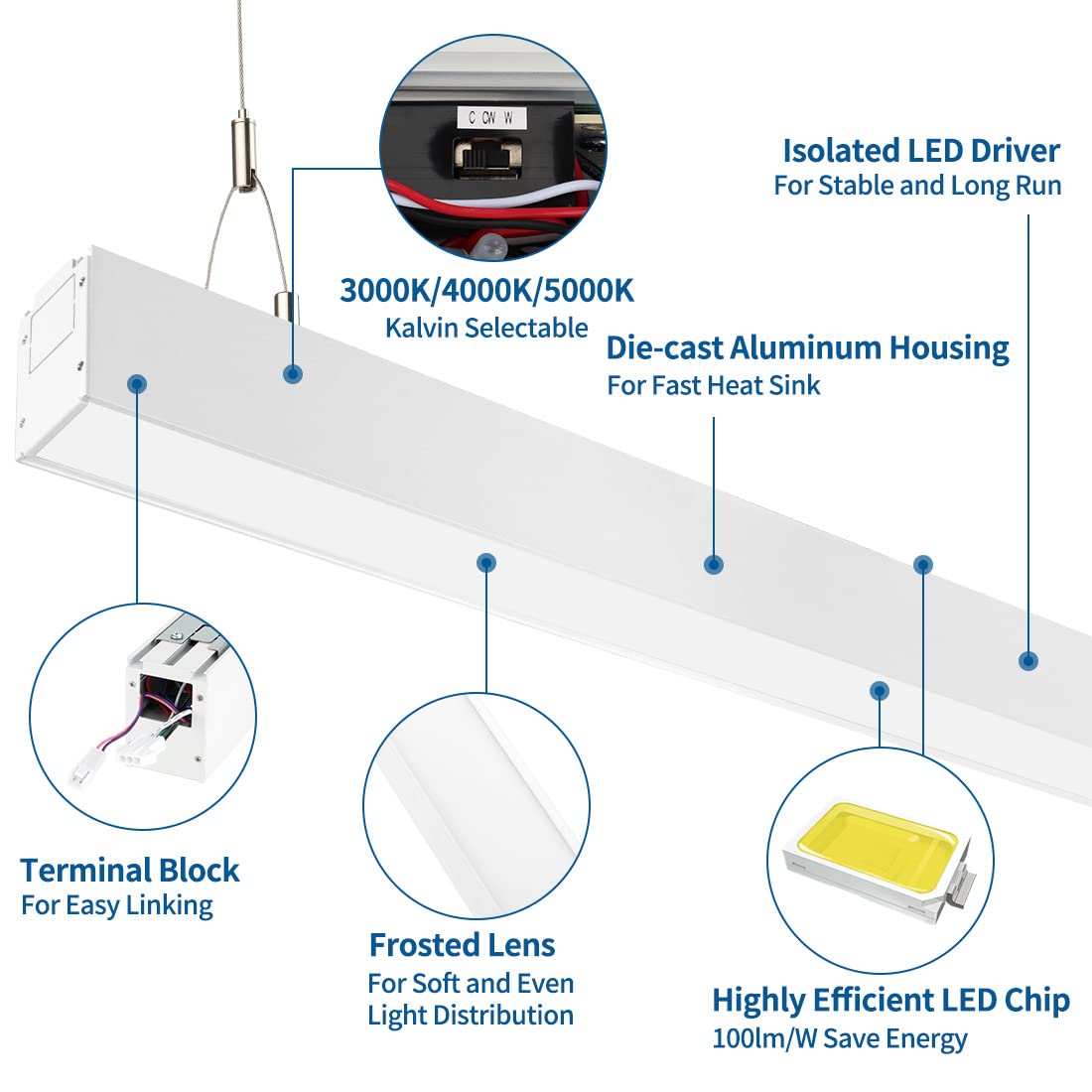 C CW W

Isolated LED Driver
For Stable and Long Run

3000K/4000K/5000K
Kalvin Selectable

Die-cast Aluminum Housing
For Fast Heat Sink

Terminal Block
For Easy Linking

Frosted Lens
For Soft and Even Light Distribution

Highly Efficient LED Chip
100lm/W Save Energy