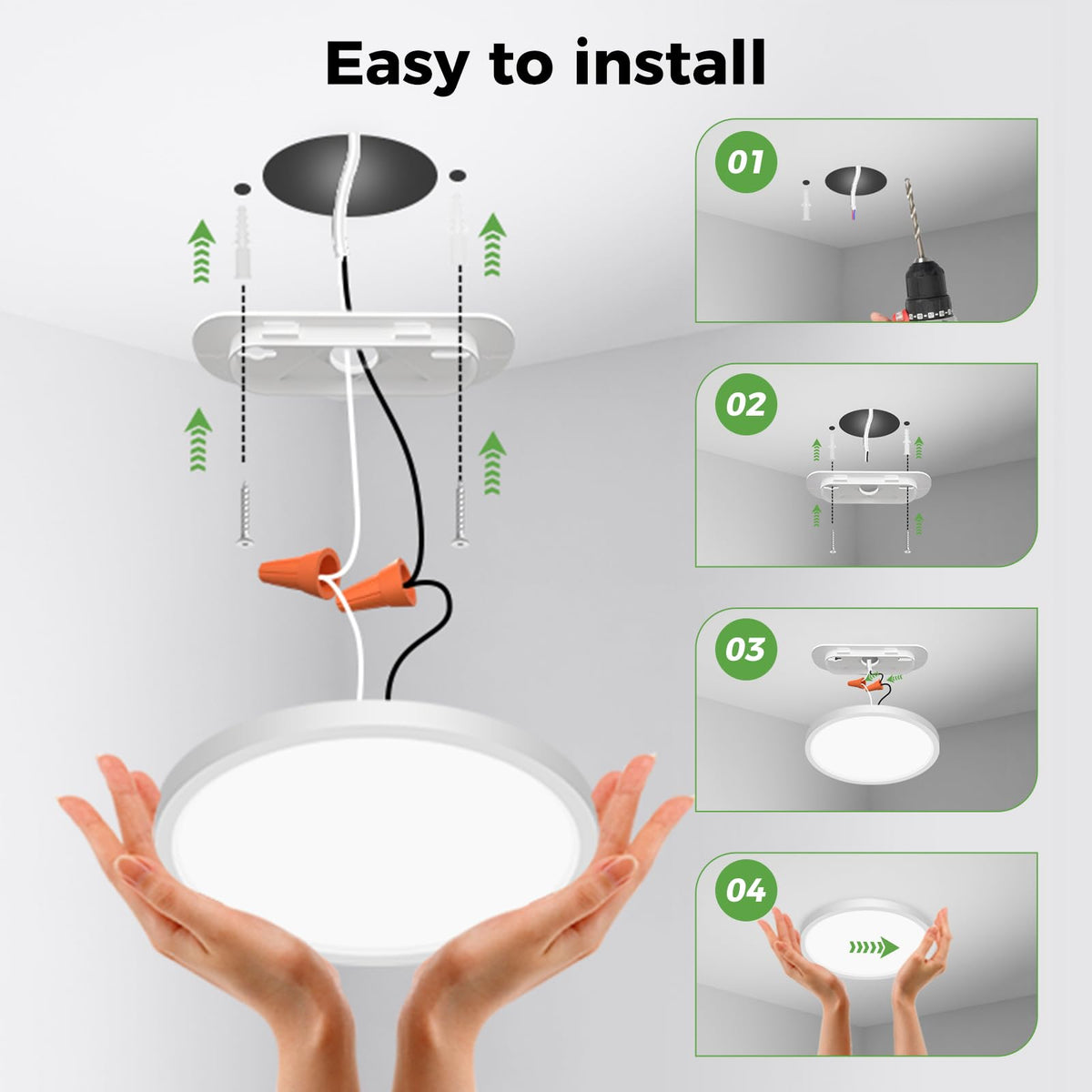 Easy to install

01

02

03

04