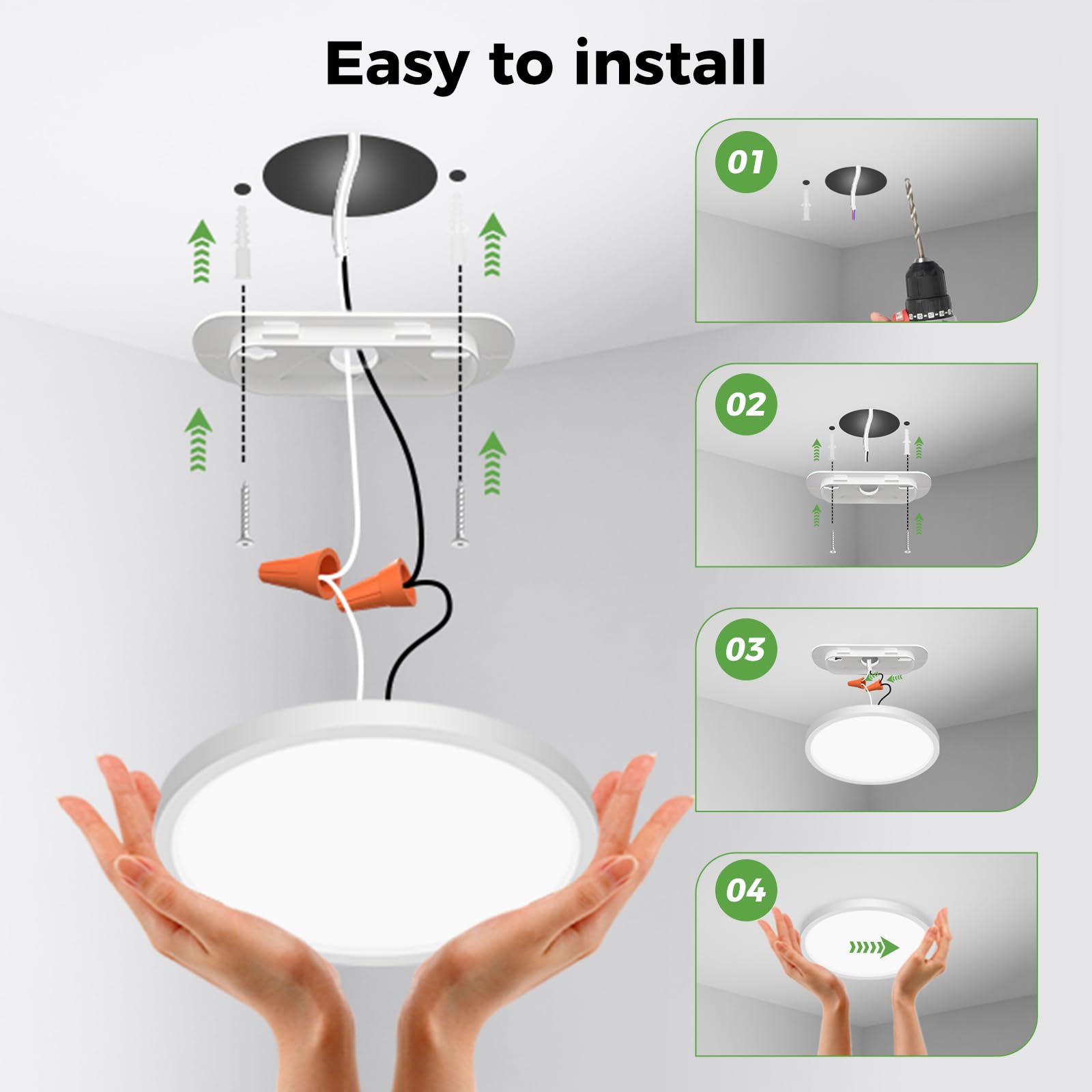 Easy to install

01

02

03

04