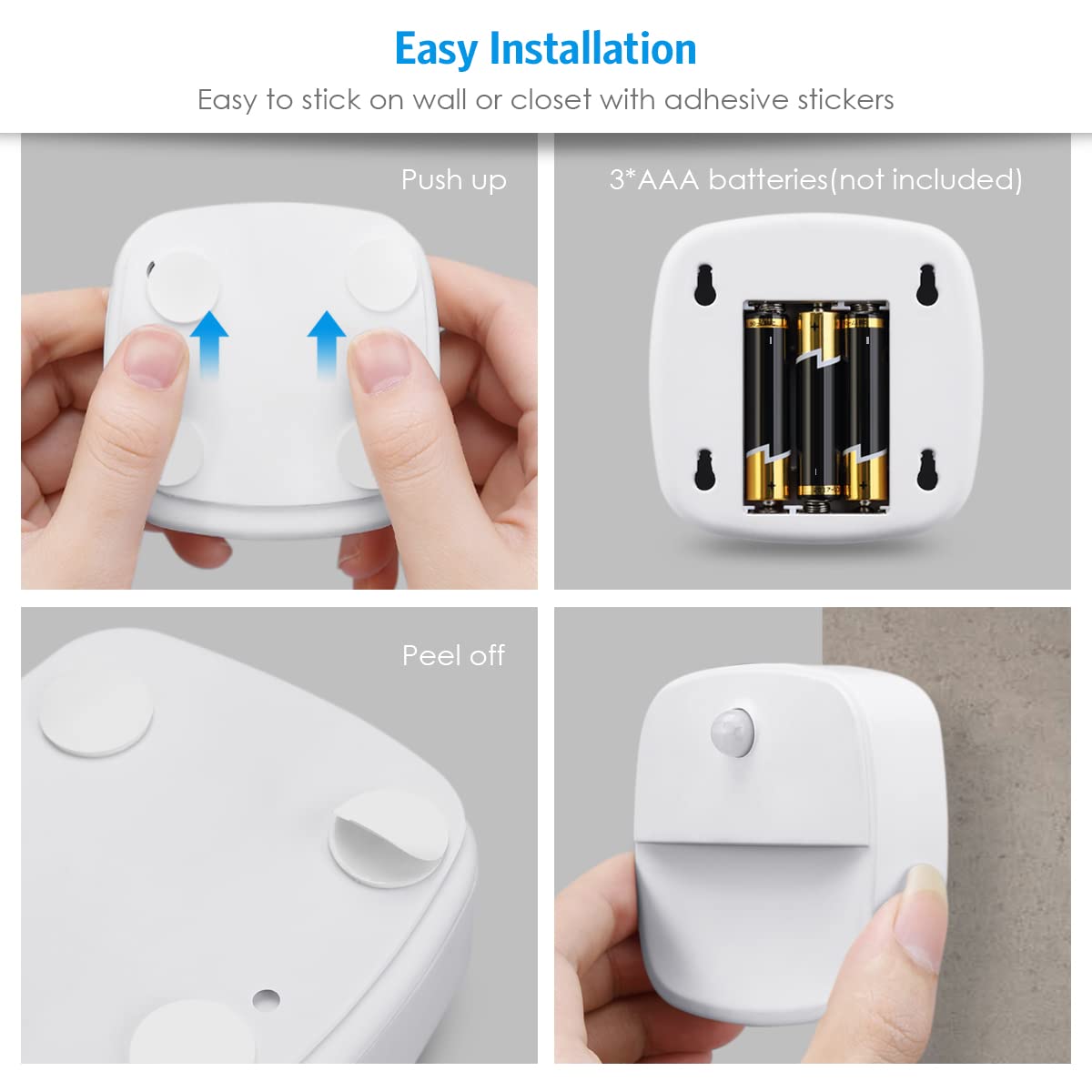 Easy Installation

Easy to stick on wall or closet with adhesive stickers

Push up

3*AAA batteries(not included)

Peel off