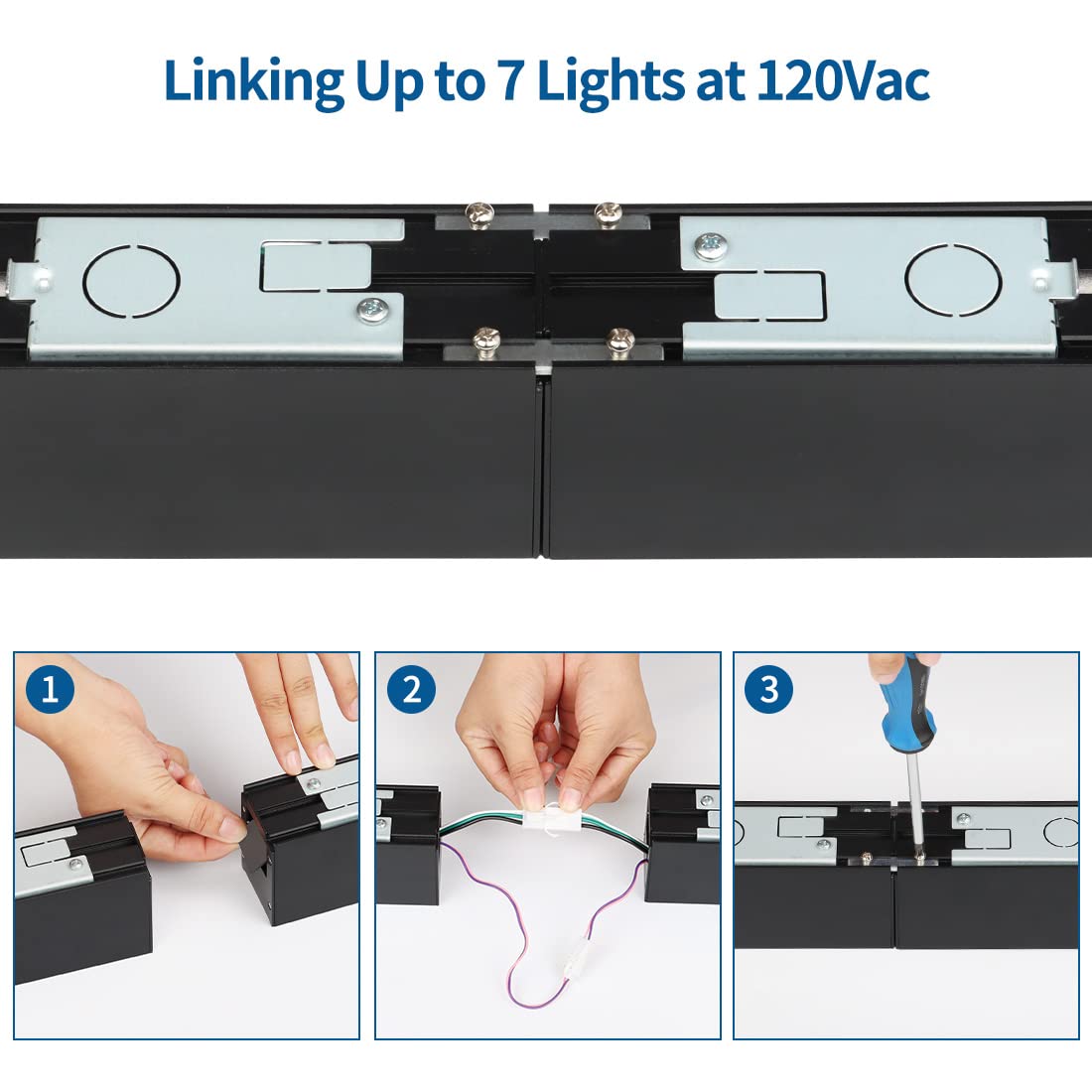 Linking Up to 7 Lights at 120Vac

1

2

3