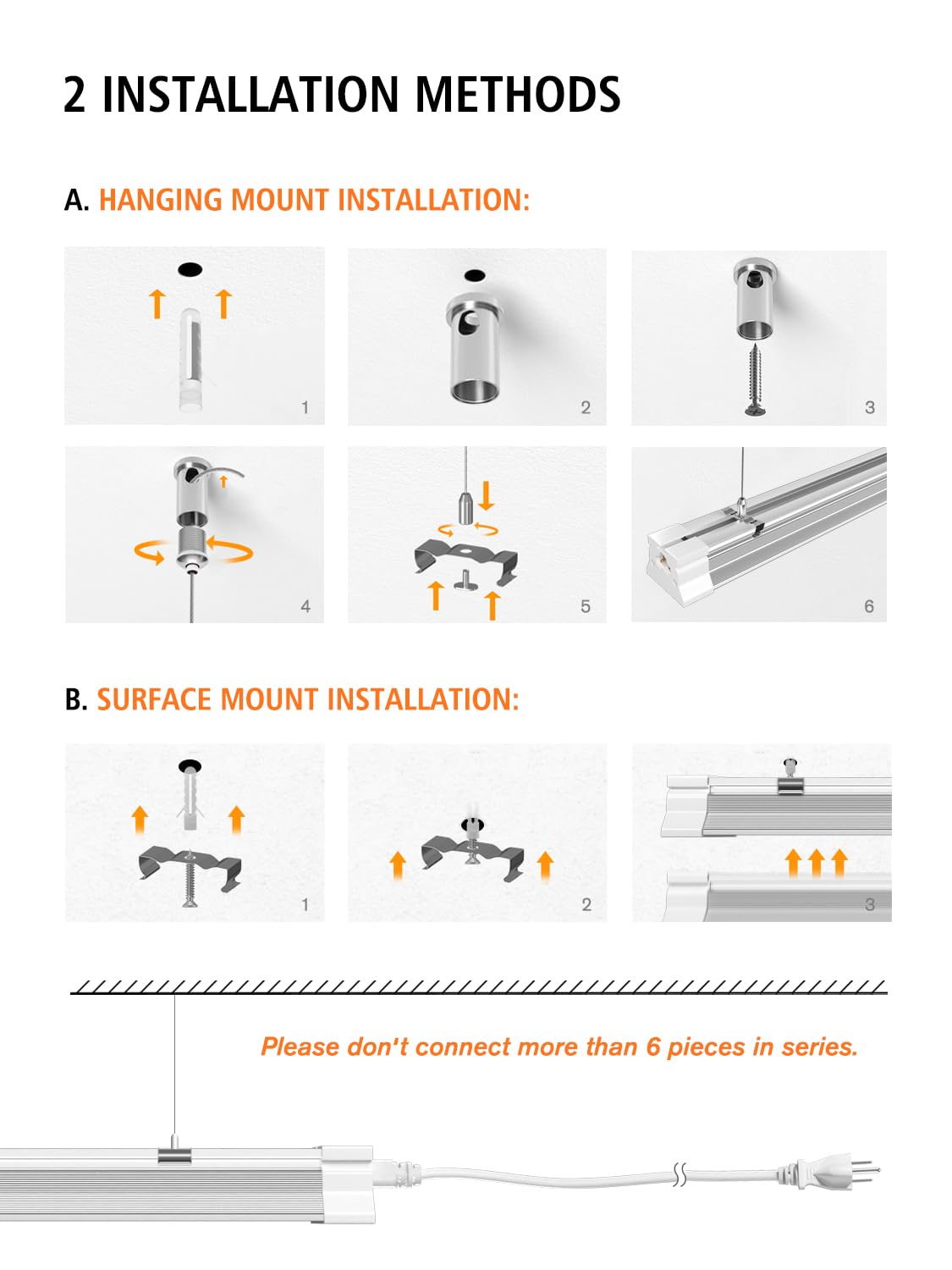 2 INSTALLATION METHODS

A. HANGING MOUNT INSTALLATION:

1

2

3

4

5

6

B. SURFACE MOUNT INSTALLATION:

1

2

3

Please don't connect more than 6 pieces in series.