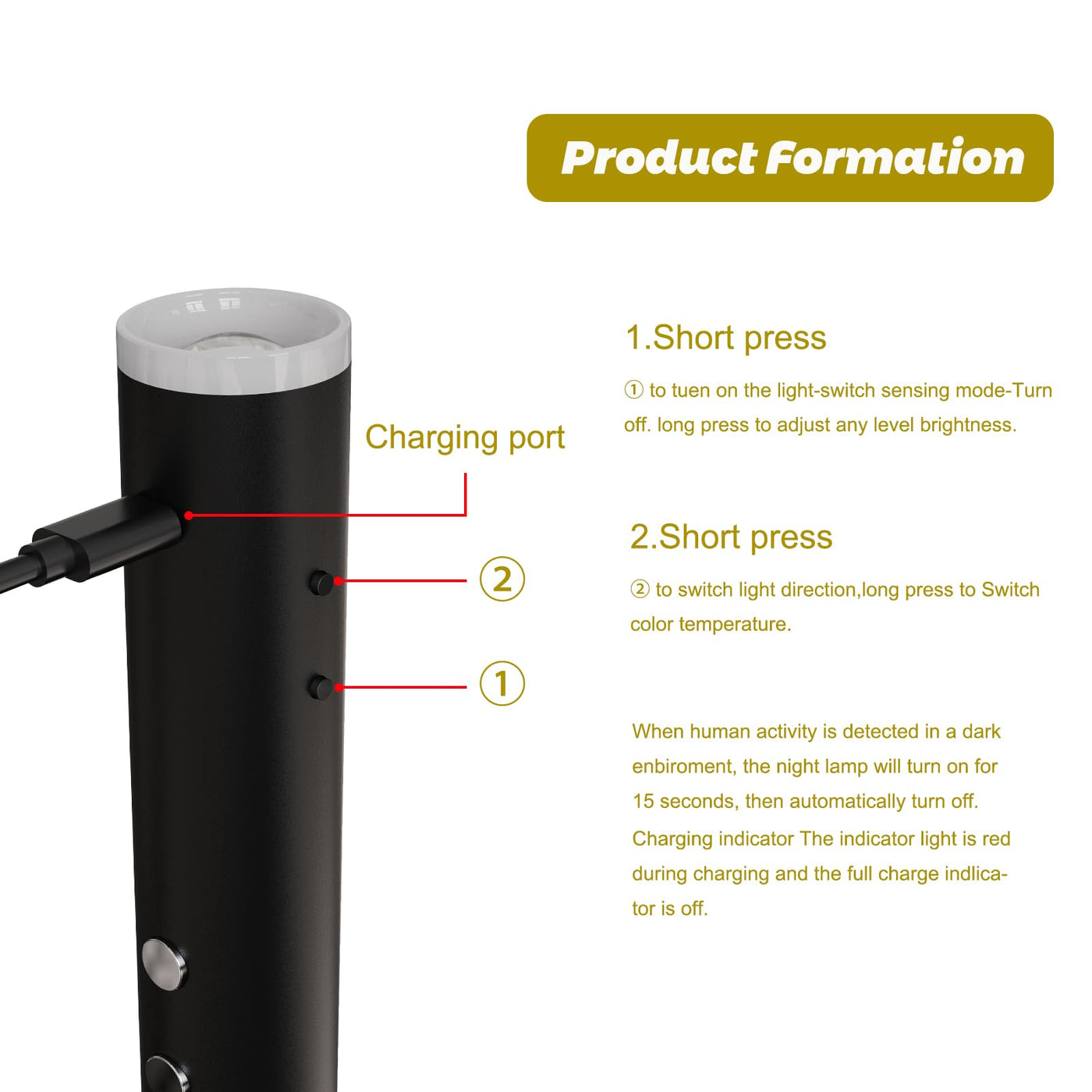 Product Formation

Charging port

②

①

1.Short press

① to tuen on the light-switch sensing mode-Turn off. long press to adjust any level brightness.

2.Short press

② to switch light direction,long press to Switch color temperature.

When human activity is detected in a dark enbiroment, the night lamp will turn on for 15 seconds, then automatically turn off.
Charging indicator The indicator light is red during charging and the full charge indlicator is off.