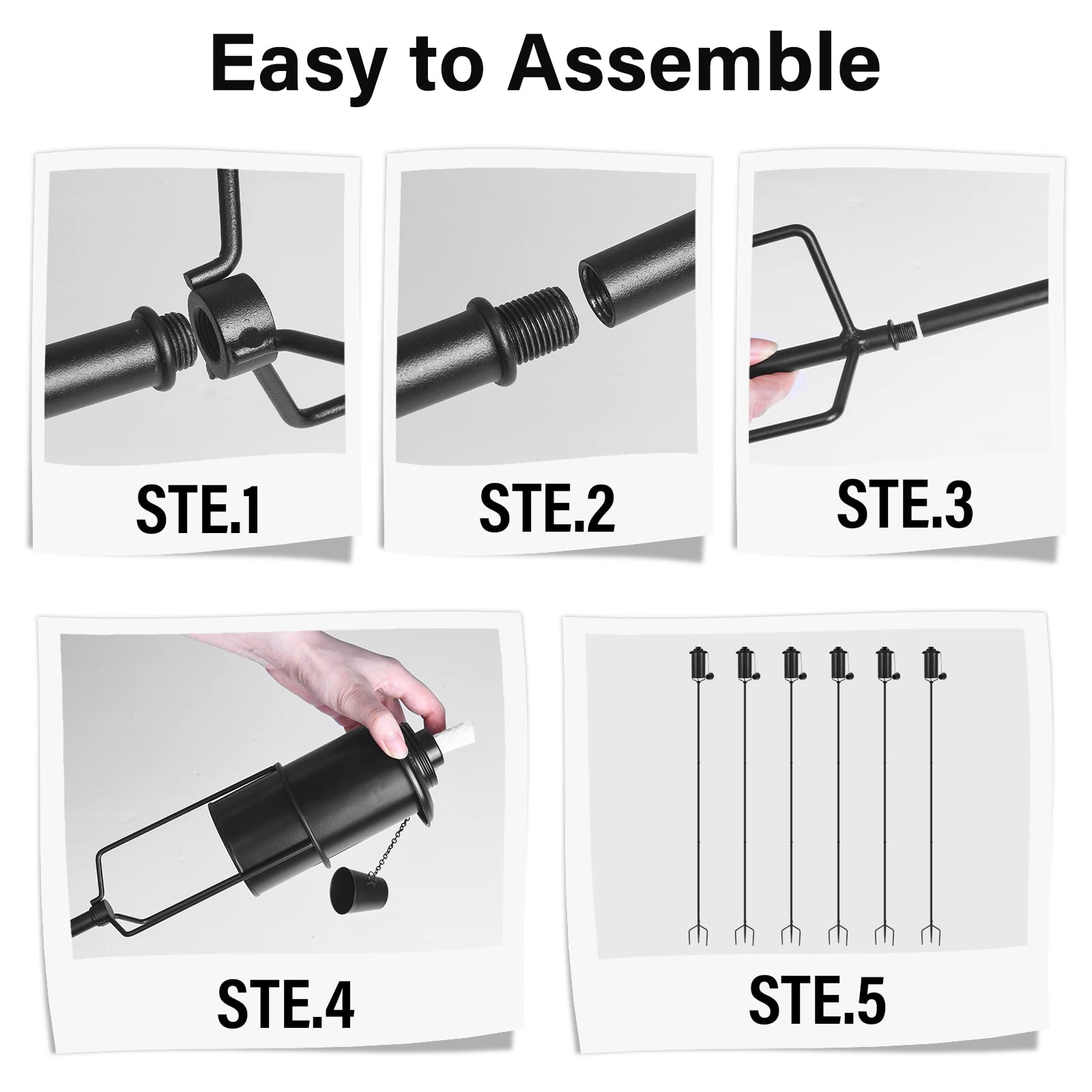 Easy to Assemble

STE.1

STE.2

STE.3

STE.4

STE.5