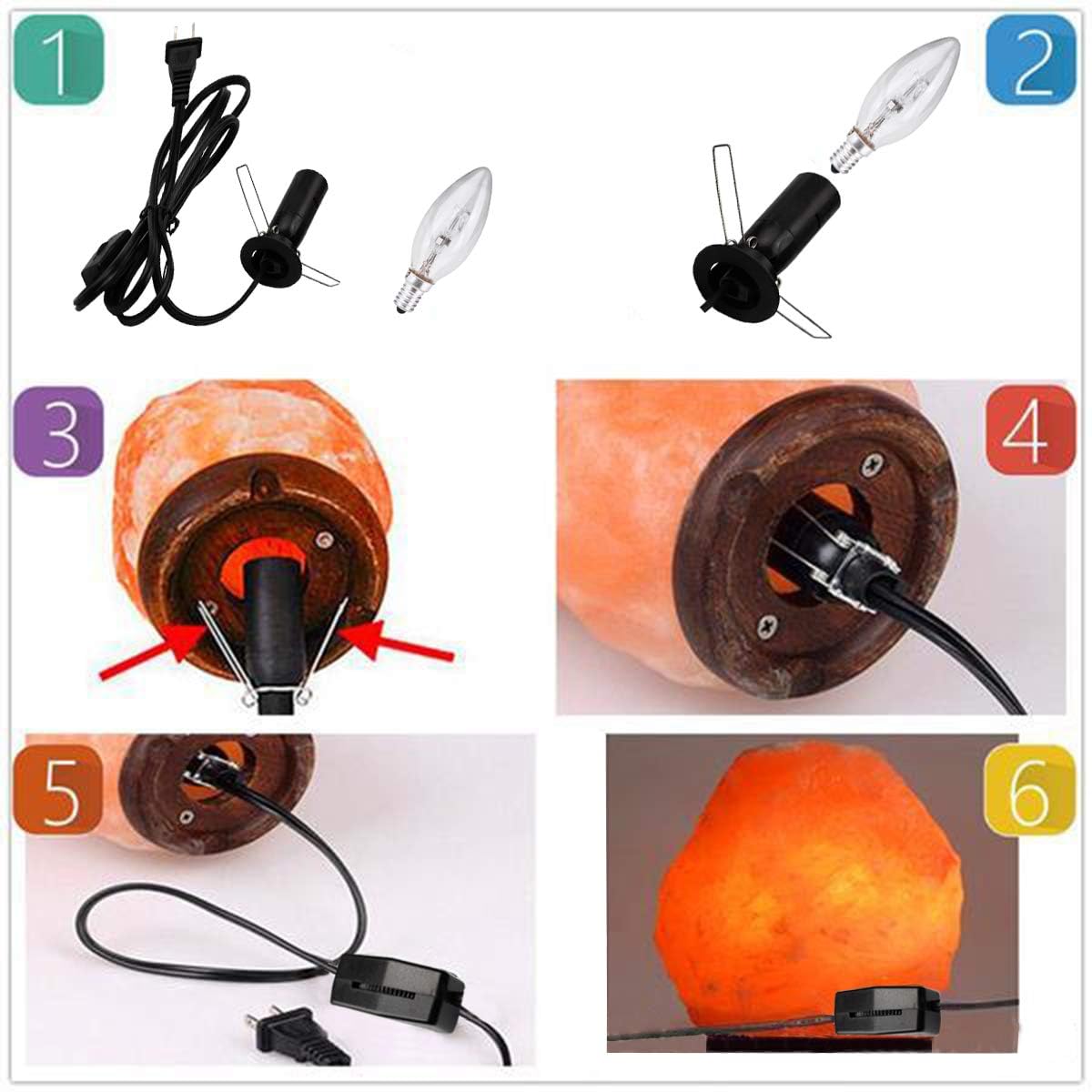 1
2
3
4
5
6