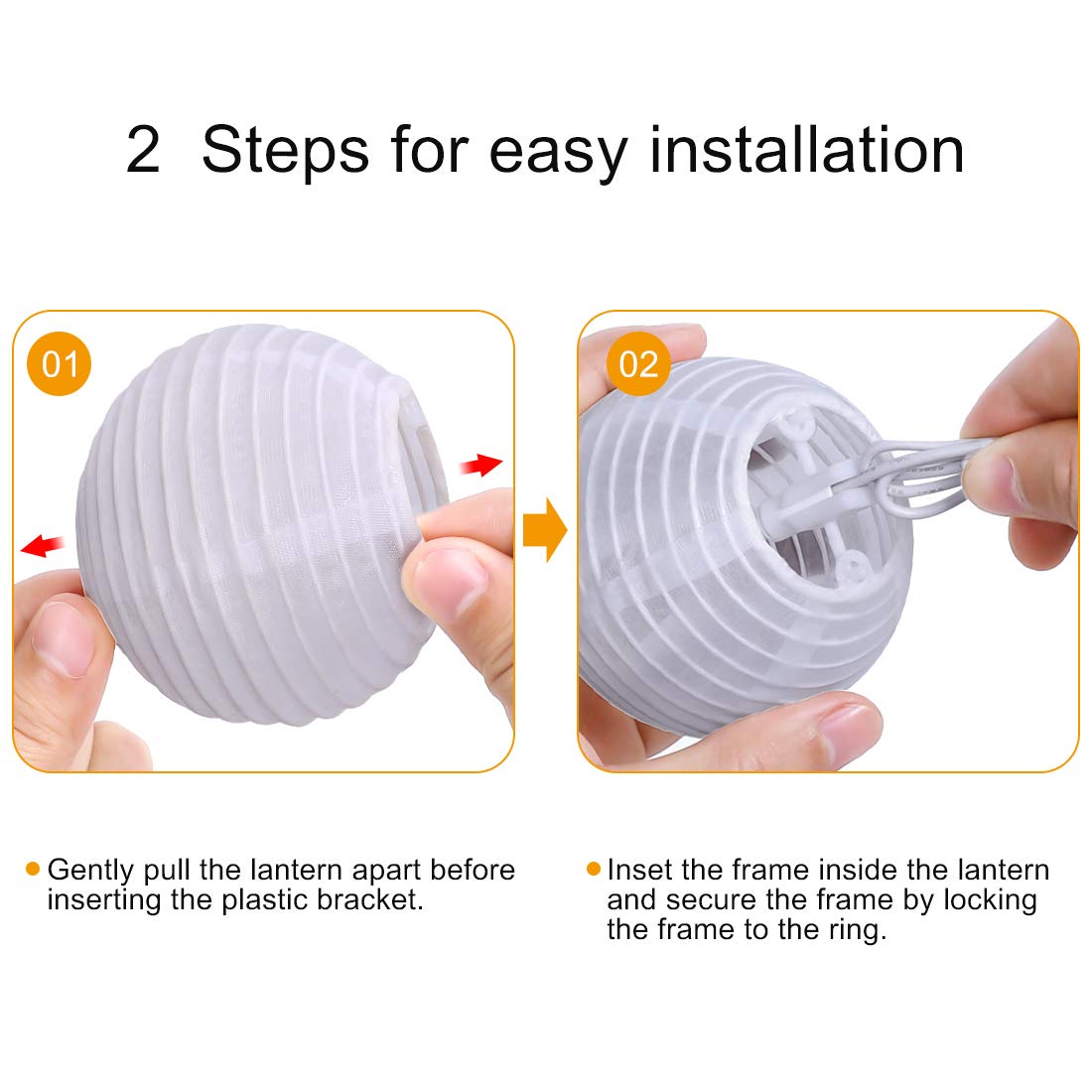 2 Steps for easy installation

01

02

Gently pull the lantern apart before inserting the plastic bracket.

Inset the frame inside the lantern and secure the frame by locking the frame to the ring.