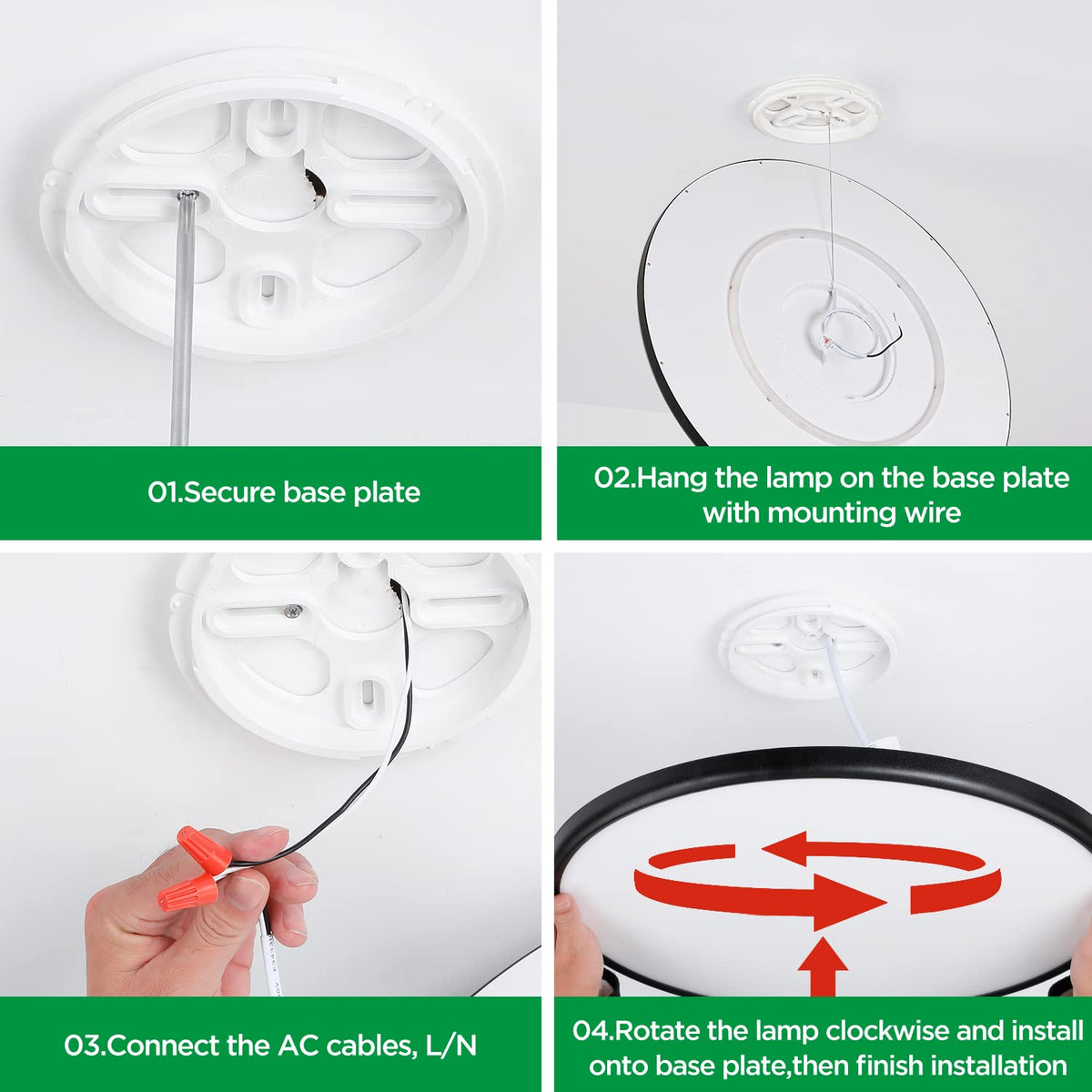 01.Secure base plate

02.Hang the lamp on the base plate with mounting wire

03.Connect the AC cables, L/N

04.Rotate the lamp clockwise and install onto base plate,then finish installation