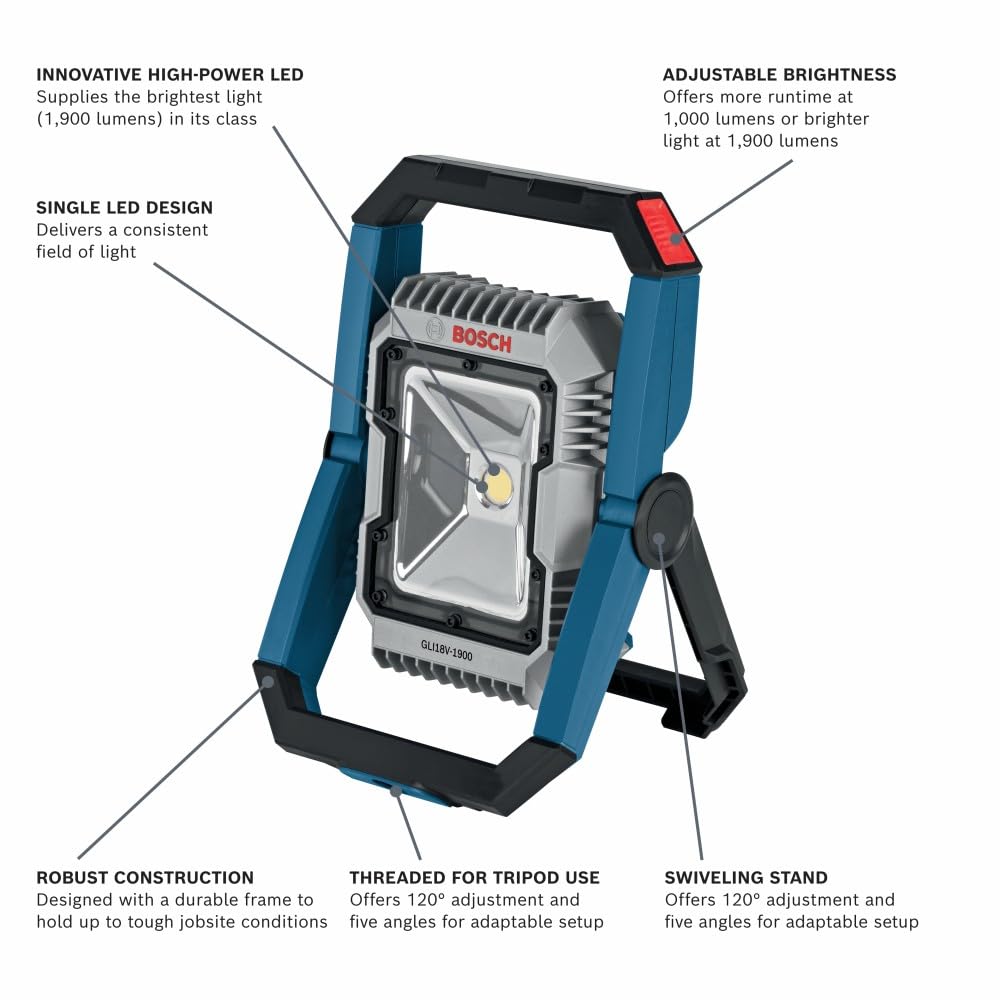 INNOVATIVE HIGH-POWER LED
Supplies the brightest light (1,900 lumens) in its class

ADJUSTABLE BRIGHTNESS
Offers more runtime at 1,000 lumens or brighter light at 1,900 lumens

SINGLE LED DESIGN
Delivers a consistent field of light

BOSCH

GLI18V-1900

ROBUST CONSTRUCTION
Designed with a durable frame to hold up to tough jobsite conditions

THREADED FOR TRIPOD USE
Offers 120° adjustment and five angles for adaptable setup

SWIVELING STAND
Offers 120° adjustment and five angles for adaptable setup