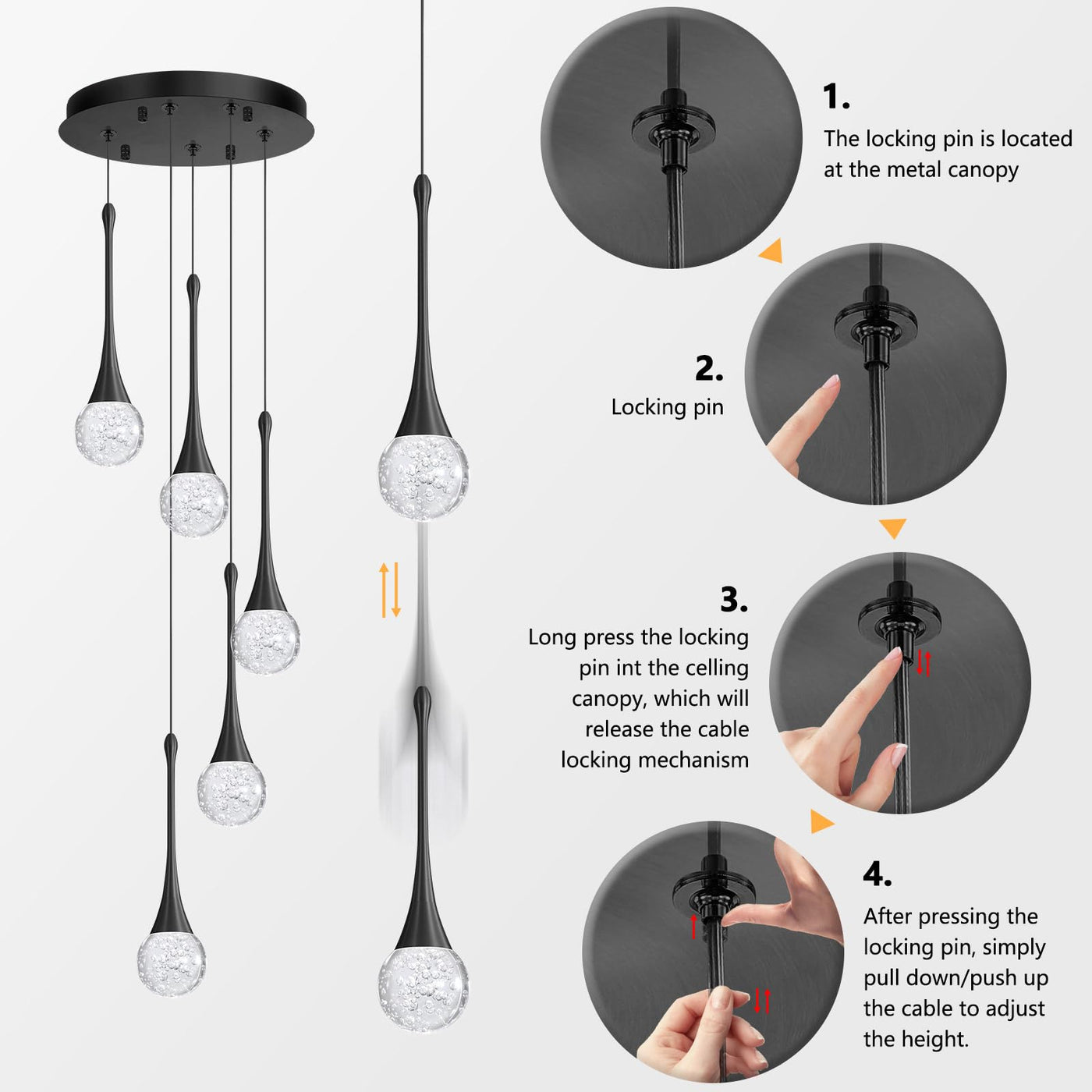 1.
The locking pin is located at the metal canopy

2.
Locking pin

3.
Long press the locking pin int the celling canopy, which will release the cable locking mechanism

4.
After pressing the locking pin, simply pull down/push up the cable to adjust the height.