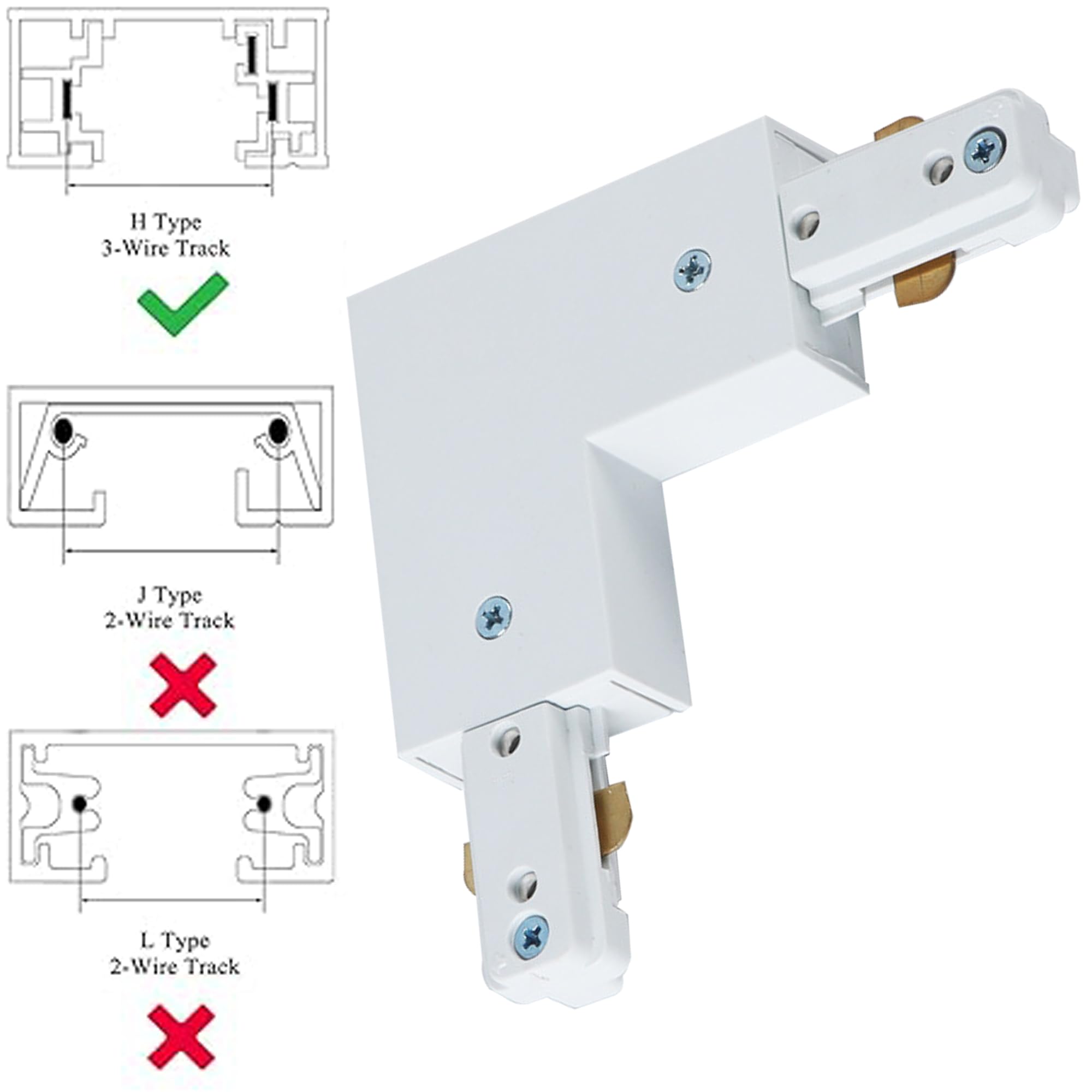 H Type
3-Wire Track

J Type
2-Wire Track

L Type
2-Wire Track