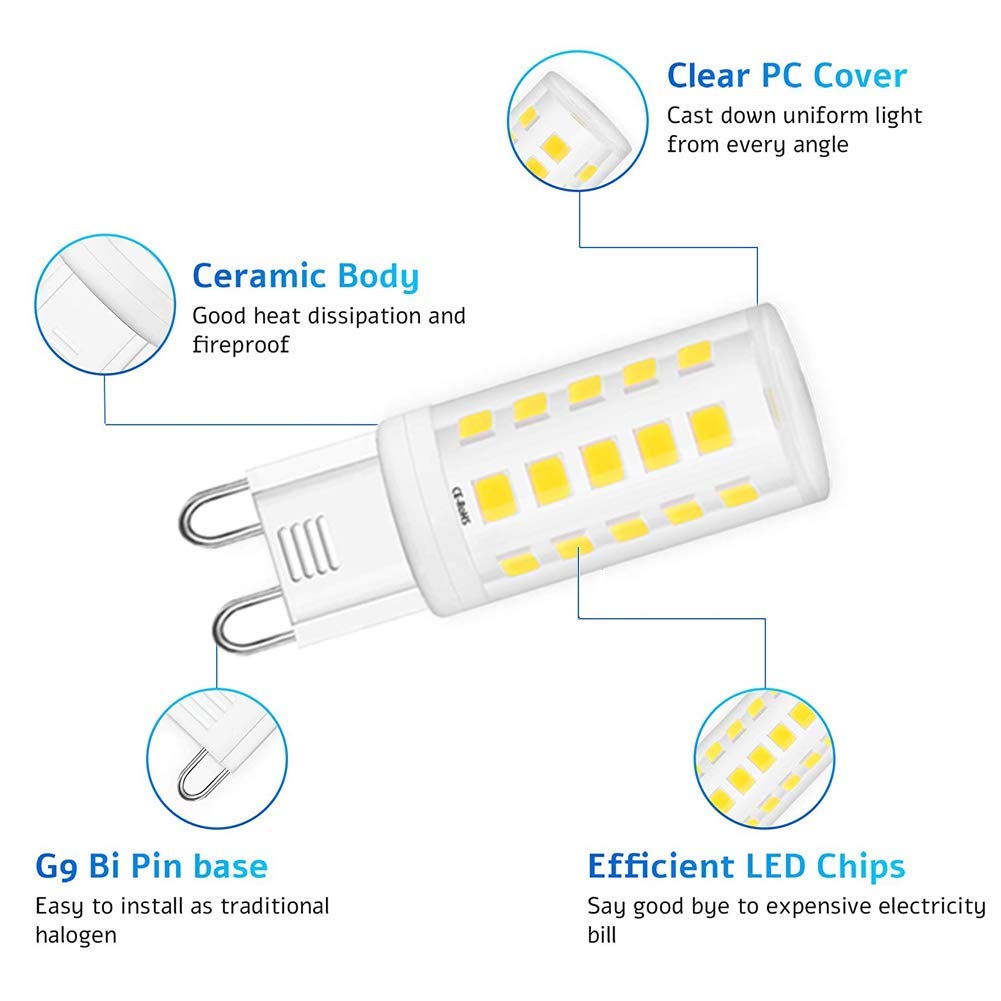 Clear PC Cover
Cast down uniform light from every angle

Ceramic Body
Good heat dissipation and fireproof

CE RoHS

G9 Bi Pin base
Easy to install as traditional halogen

Efficient LED Chips
Say good bye to expensive electricity bill