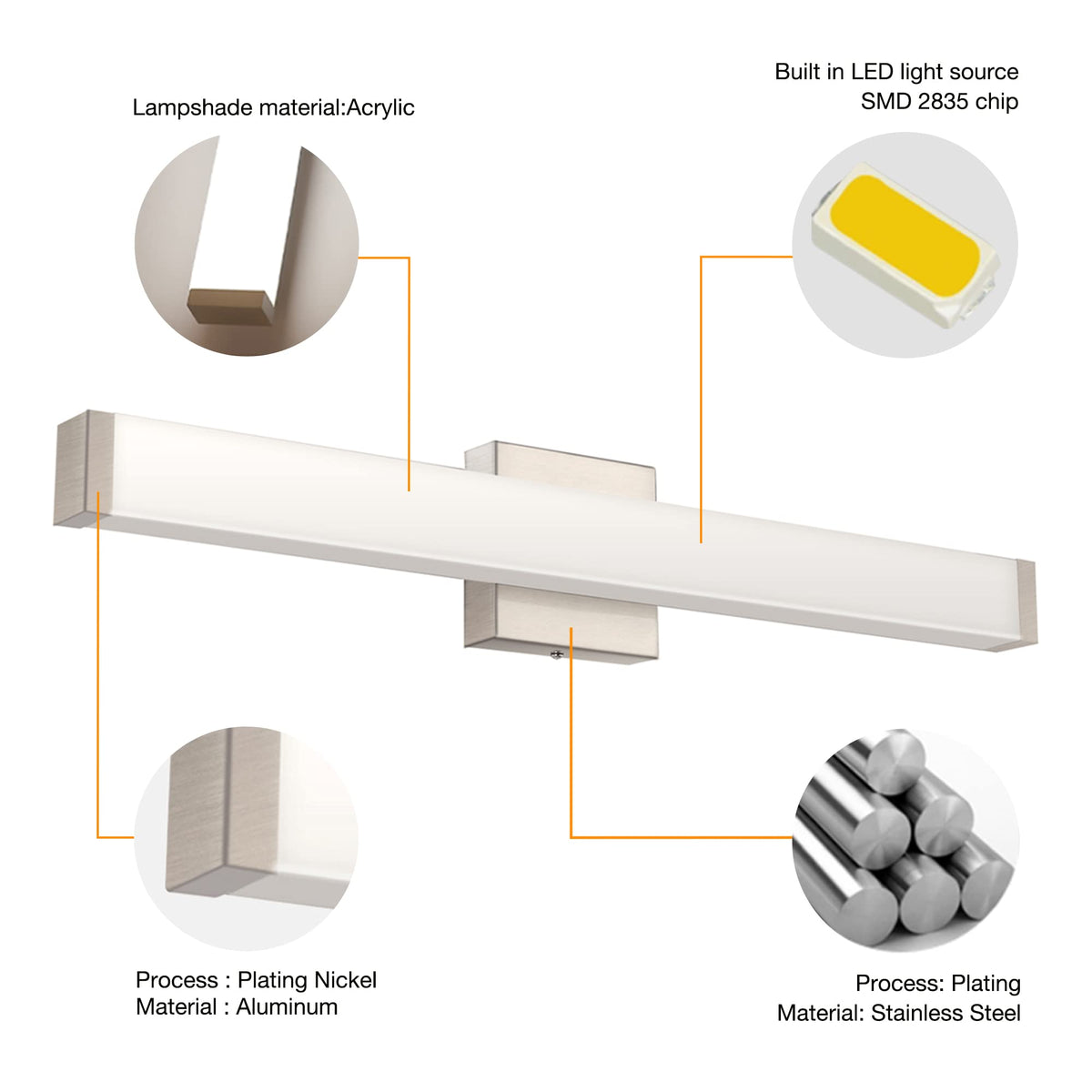 Lampshade material:Acrylic

Built in LED light source
SMD 2835 chip

Process : Plating Nickel
Material : Aluminum

Process: Plating
Material: Stainless Steel