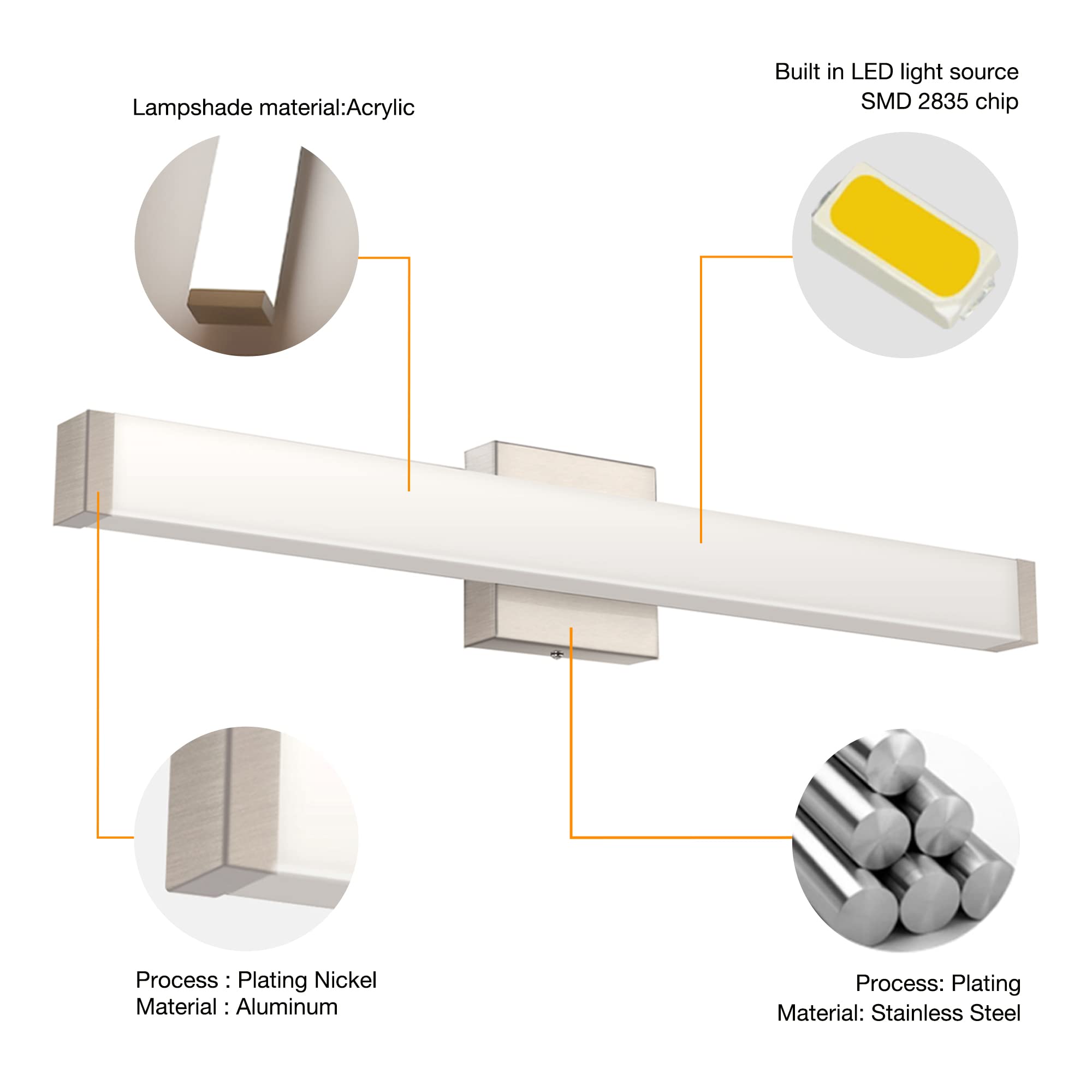 Lampshade material:Acrylic

Built in LED light source
SMD 2835 chip

Process : Plating Nickel
Material : Aluminum

Process: Plating
Material: Stainless Steel