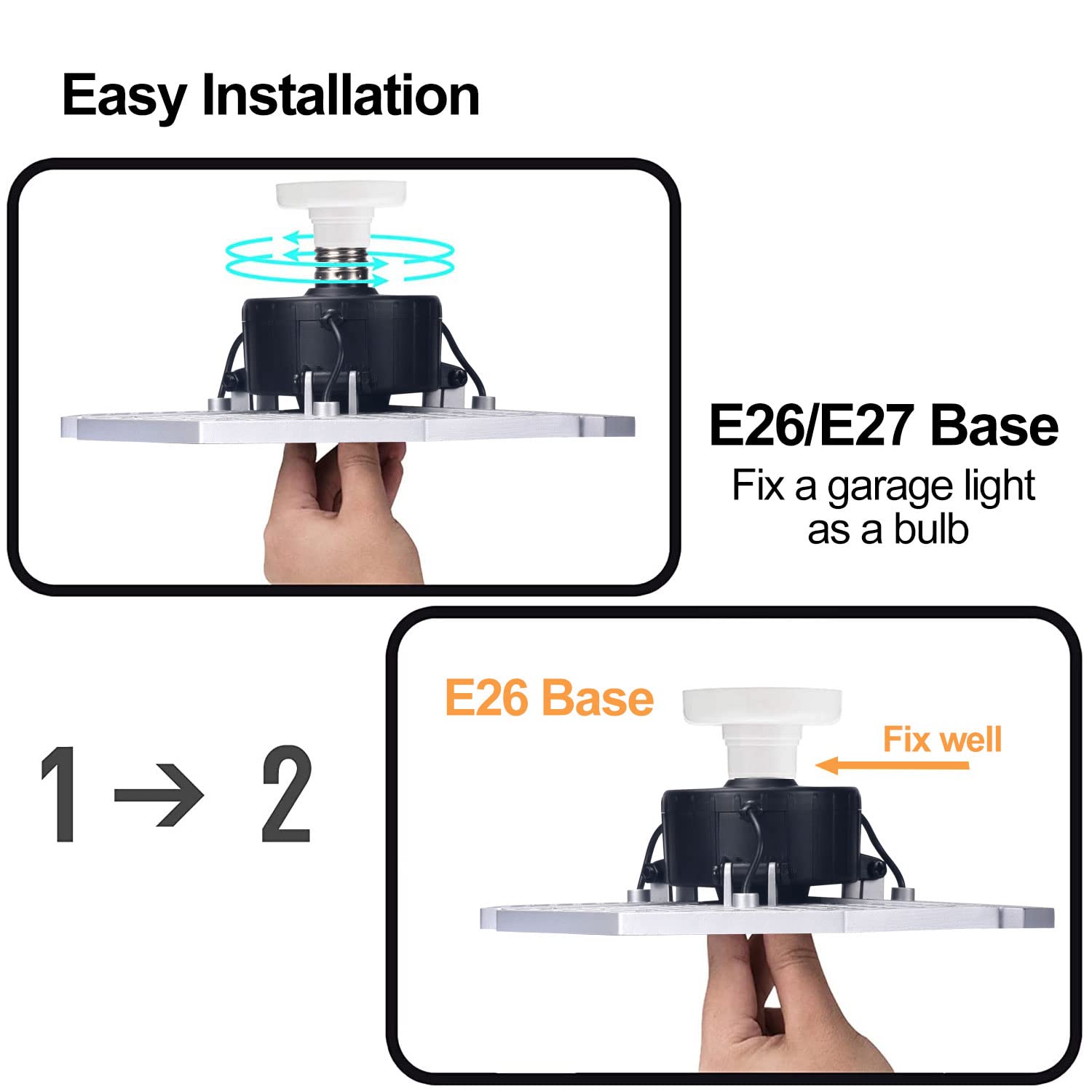 Easy Installation

E26/E27 Base
Fix a garage light as a bulb

1 → 2

E26 Base

Fix well