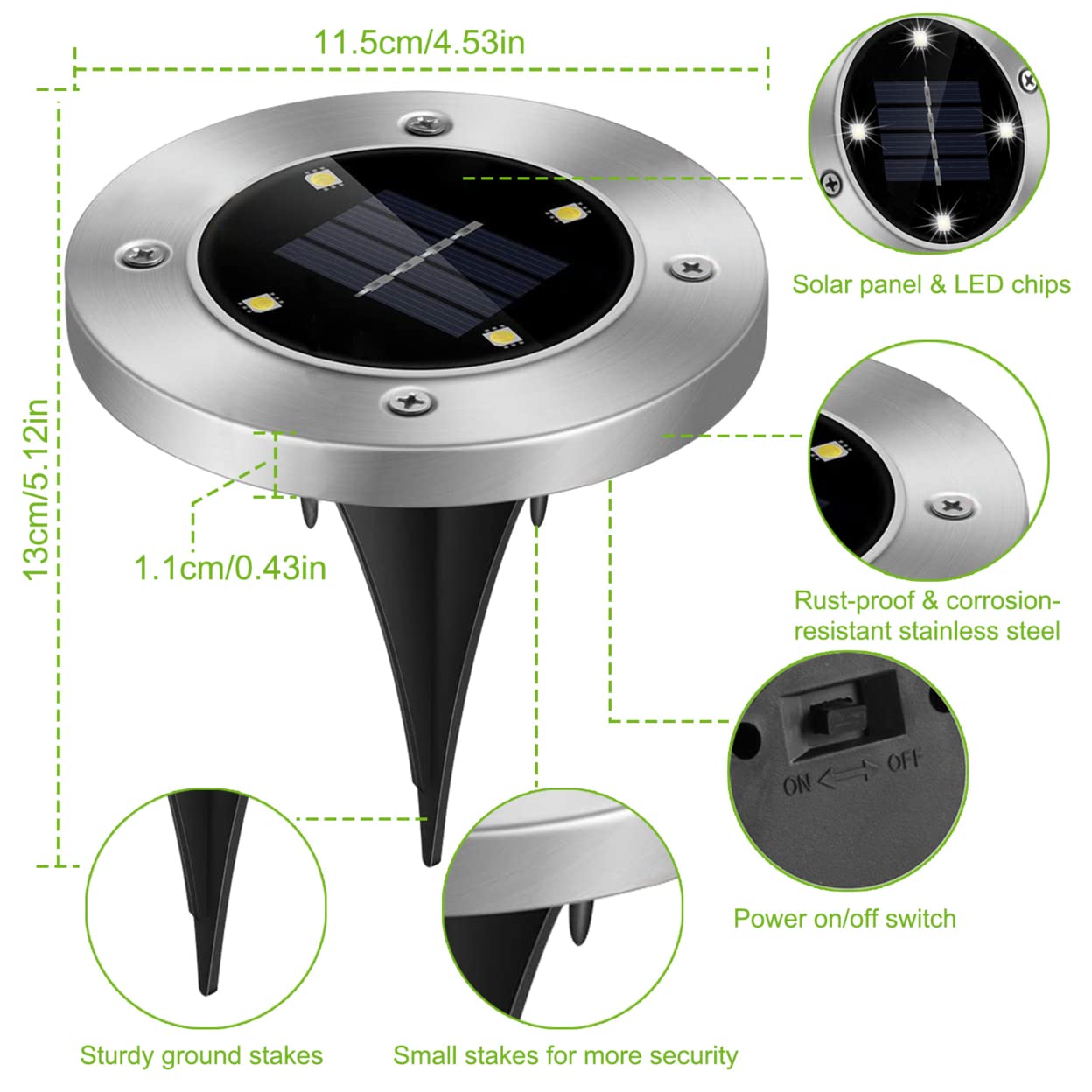 11.5cm/4.53in

13cm/5.12in

1.1cm/0.43in

Solar panel & LED chips

Rust-proof & corrosion-resistant stainless steel

ON OFF

Power on/off switch

Sturdy ground stakes

Small stakes for more security