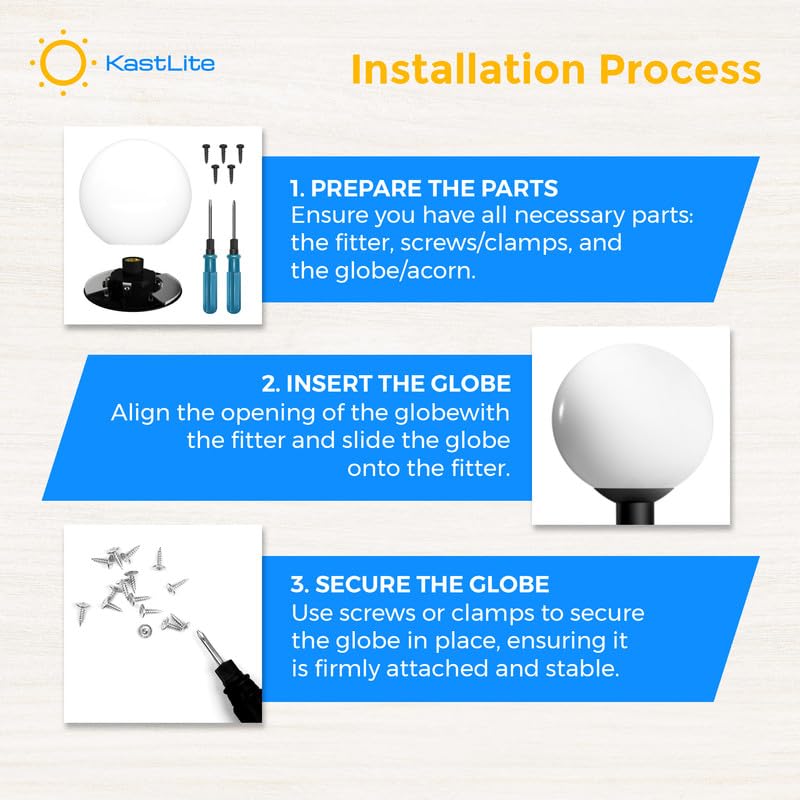 KastLite

Installation Process

1. PREPARE THE PARTS
Ensure you have all necessary parts: the fitter, screws/clamps, and the globe/acorn.

2. INSERT THE GLOBE
Align the opening of the globewith the fitter and slide the globe onto the fitter.

3. SECURE THE GLOBE
Use screws or clamps to secure the globe in place, ensuring it is firmly attached and stable.