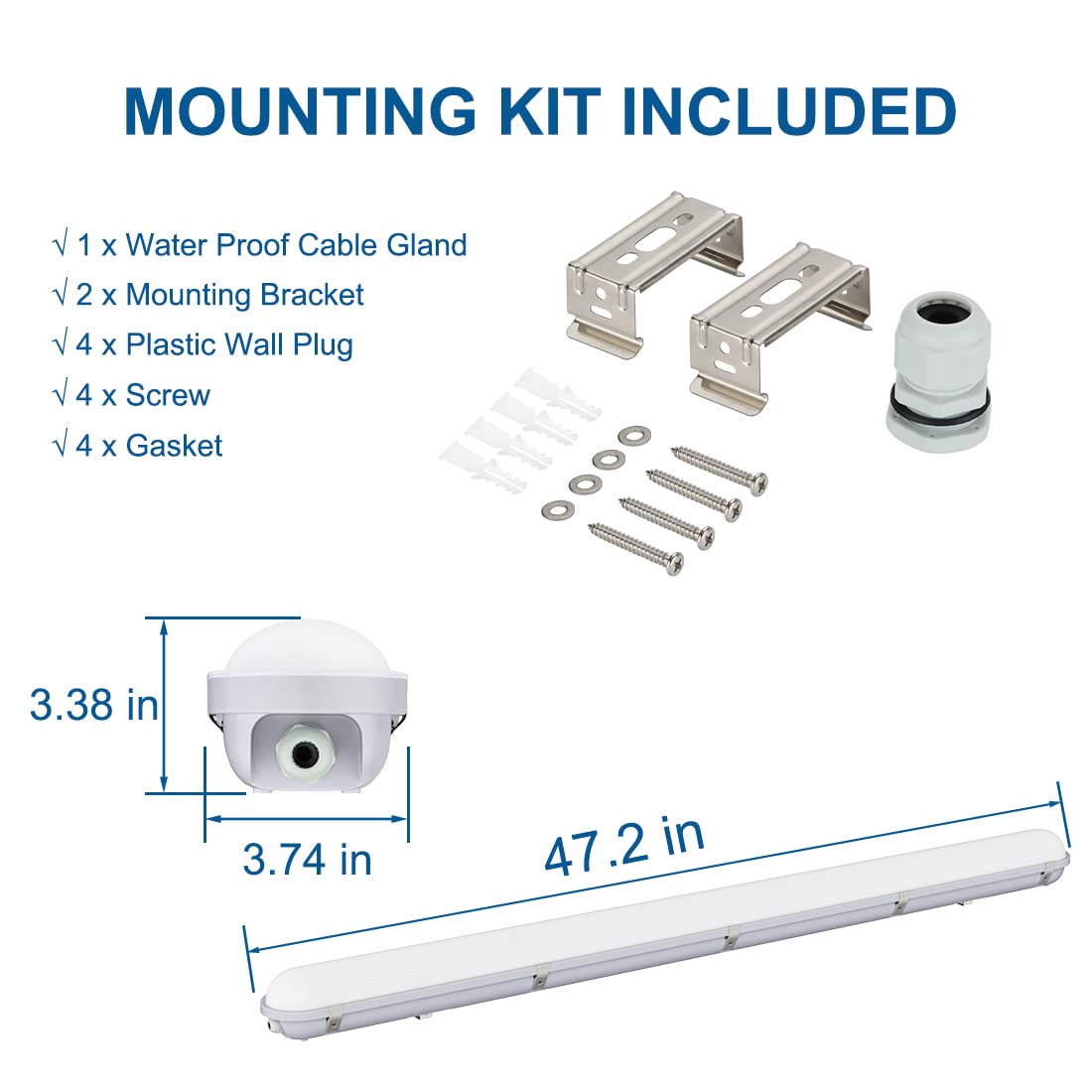 MOUNTING KIT INCLUDED

√ 1 x Water Proof Cable Gland
√ 2 x Mounting Bracket
√ 4 x Plastic Wall Plug
√ 4 x Screw
√ 4 x Gasket

3.38 in

3.74 in

47.2 in