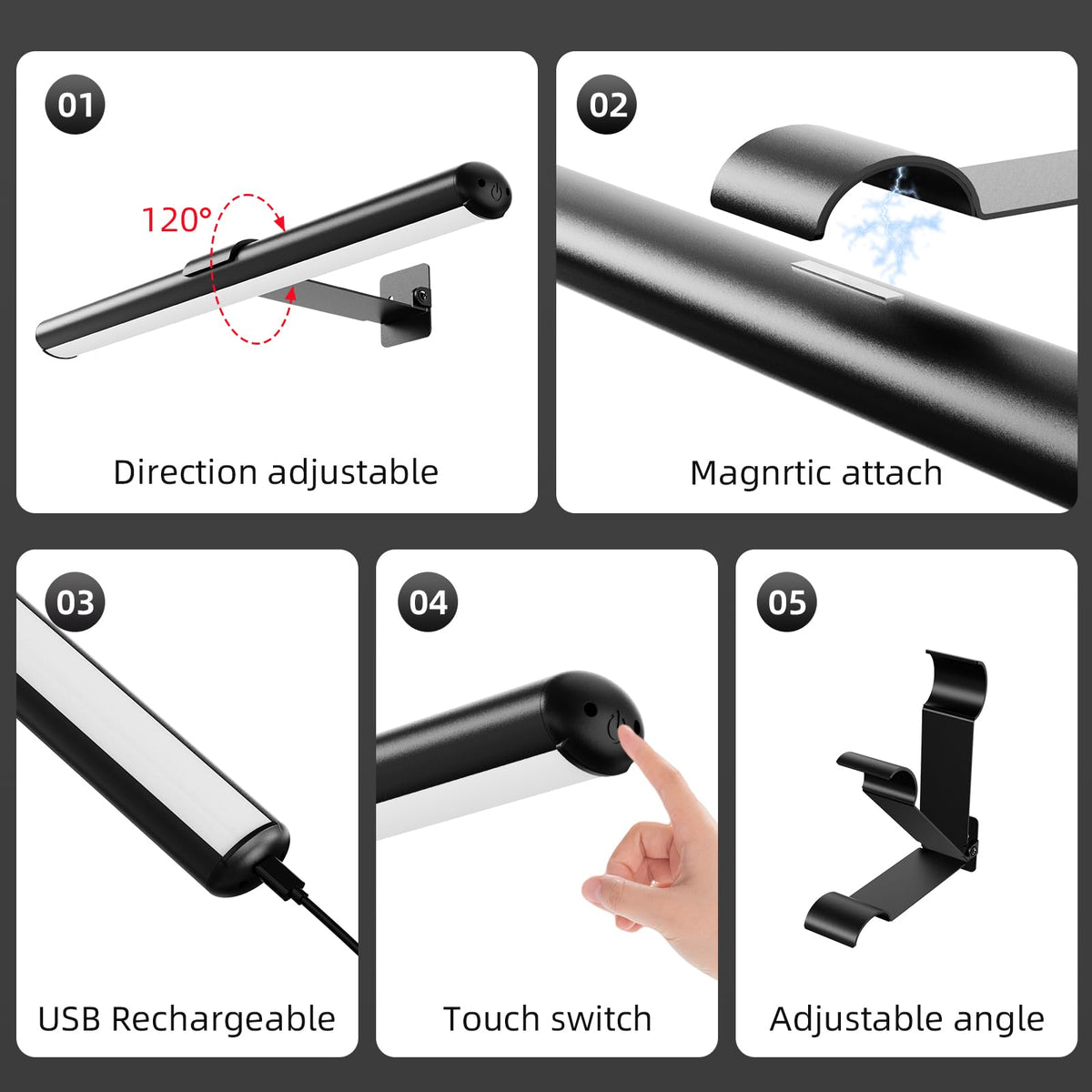 01

120°

Direction adjustable

02

Magnrtic attach

03

USB Rechargeable

04

Touch switch

05

Adjustable angle