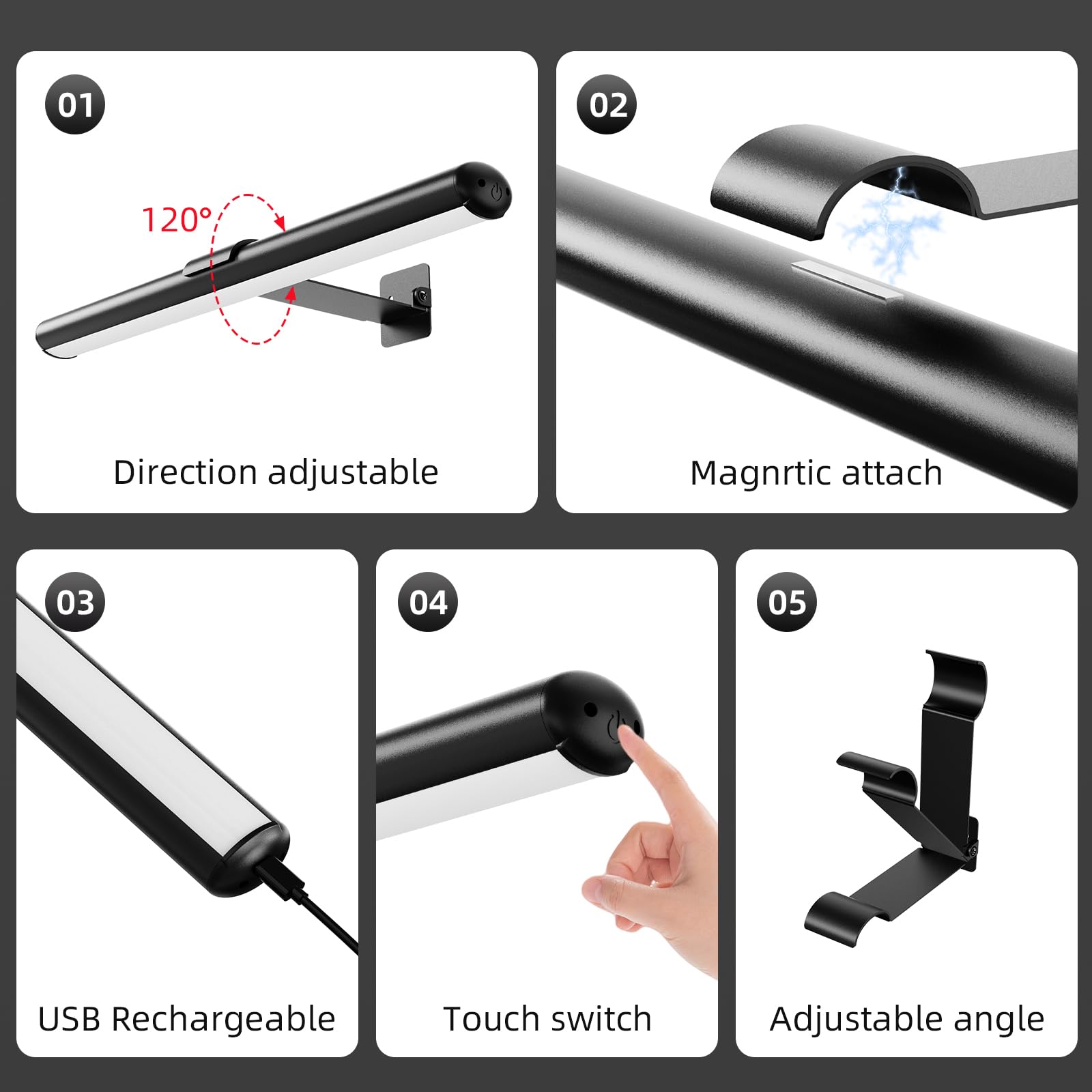 01

120°

Direction adjustable

02

Magnrtic attach

03

USB Rechargeable

04

Touch switch

05

Adjustable angle