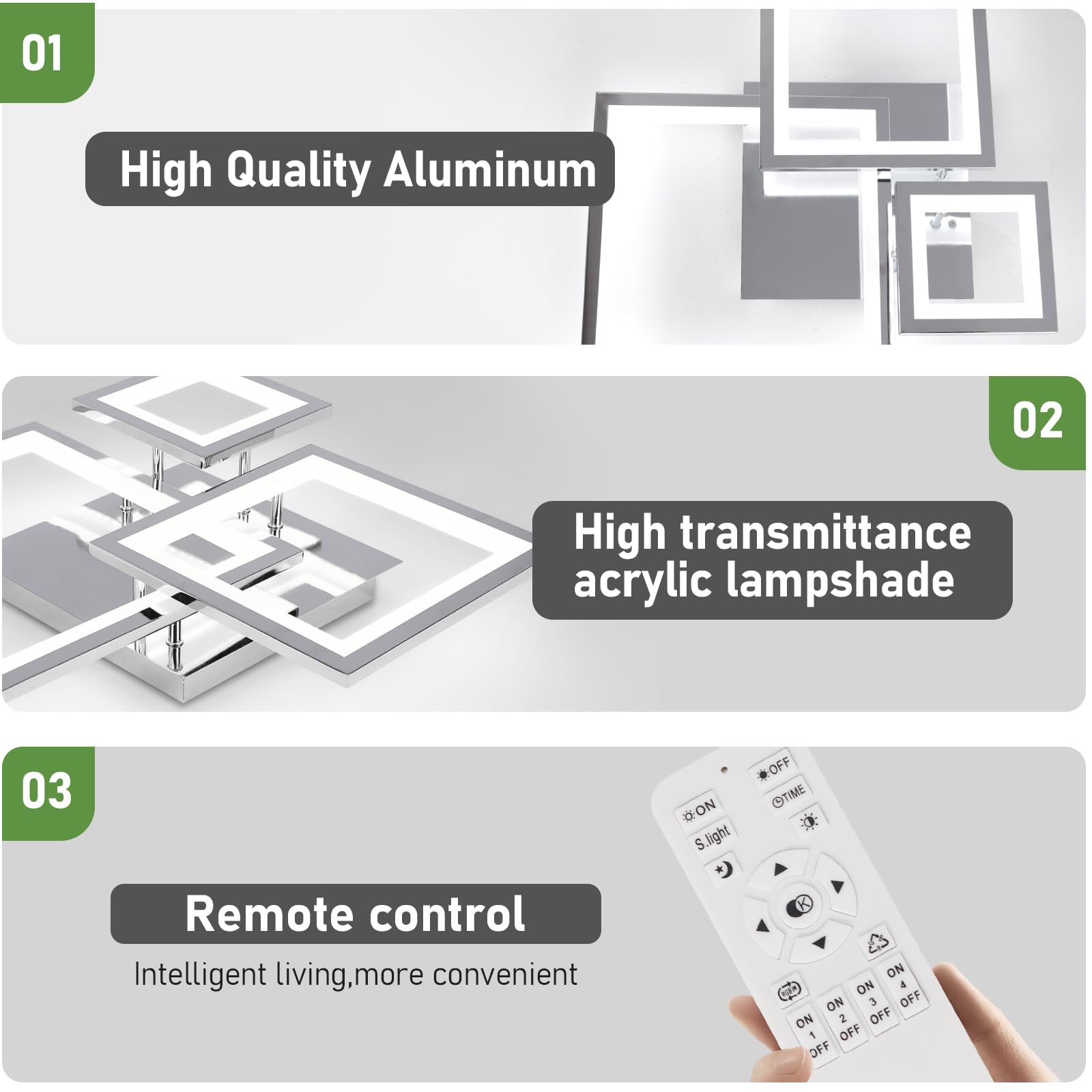 01

High Quality Aluminum

02

High transmittance acrylic lampshade

03

Remote control

Intelligent living,more convenient

OFF

TIME

ON

S.light

K

RGB

ON 1 OFF

ON 2 OFF

ON 3 OFF

ON 4 OFF