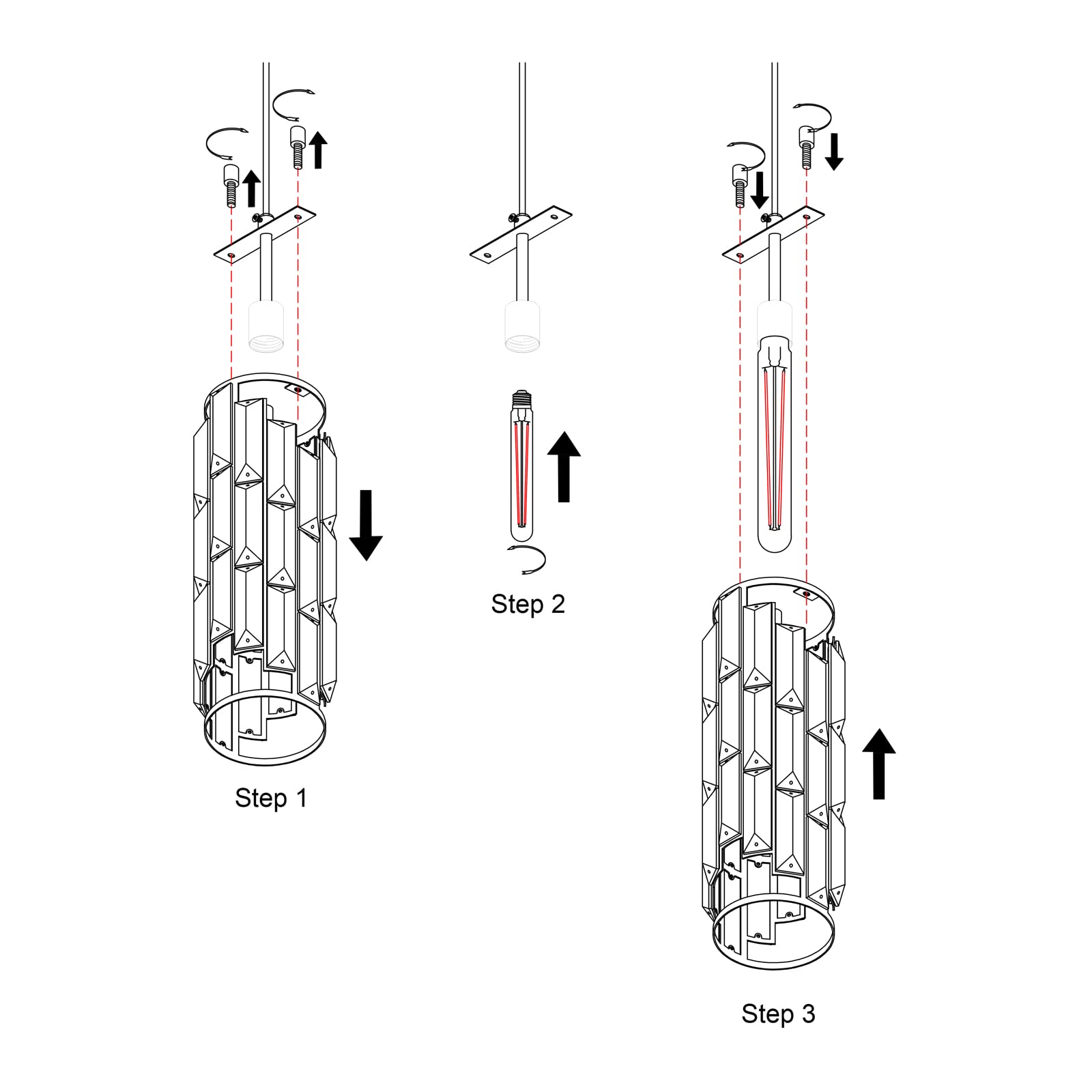 Step 1

Step 2

Step 3