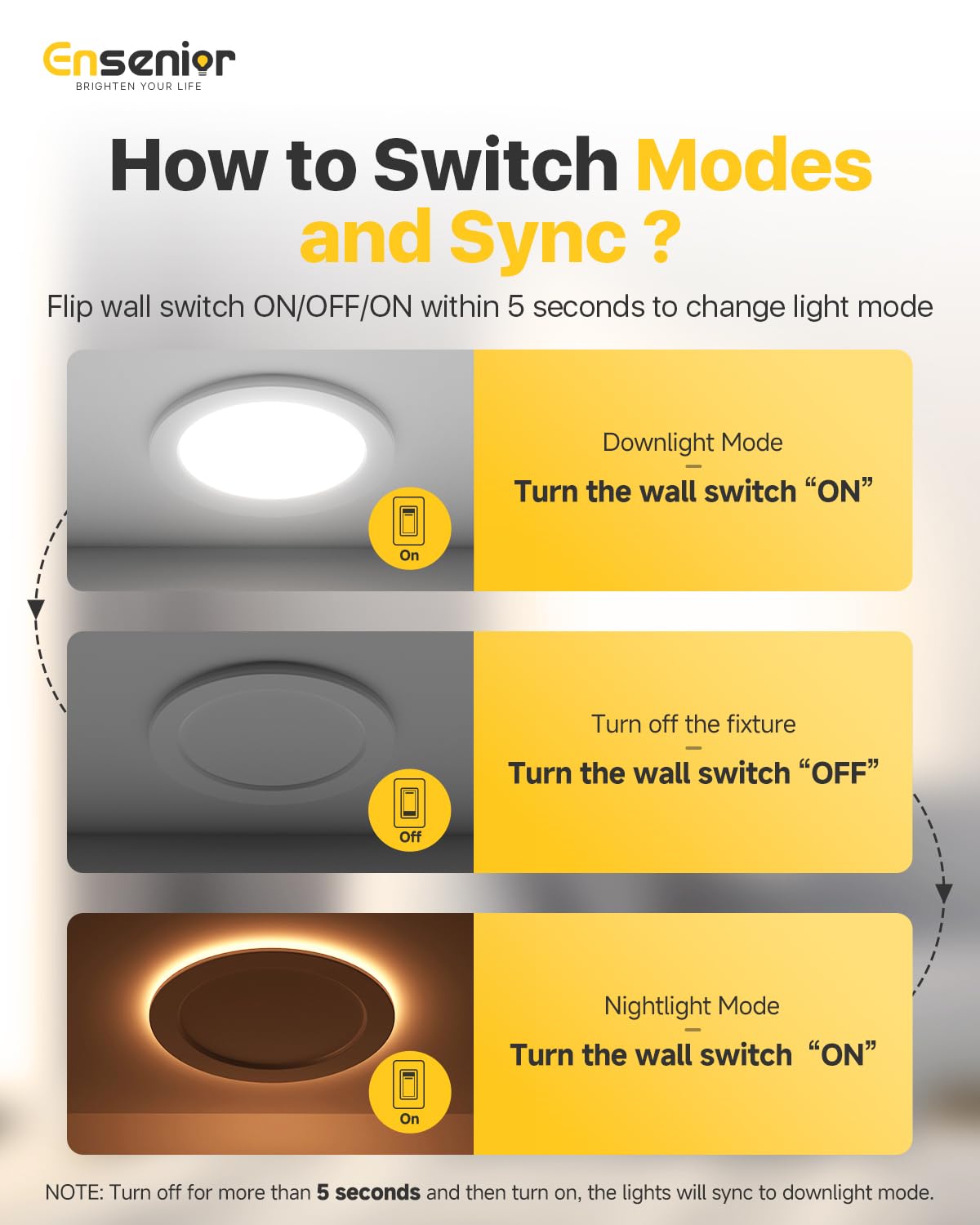 Ensenior
BRIGHTEN YOUR LIFE

How to Switch Modes and Sync ?

Flip wall switch ON/OFF/ON within 5 seconds to change light mode

On

Downlight Mode
Turn the wall switch “ON”

Off

Turn off the fixture
Turn the wall switch “OFF”

On

Nightlight Mode
Turn the wall switch “ON”

NOTE: Turn off for more than 5 seconds and then turn on, the lights will sync to downlight mode.