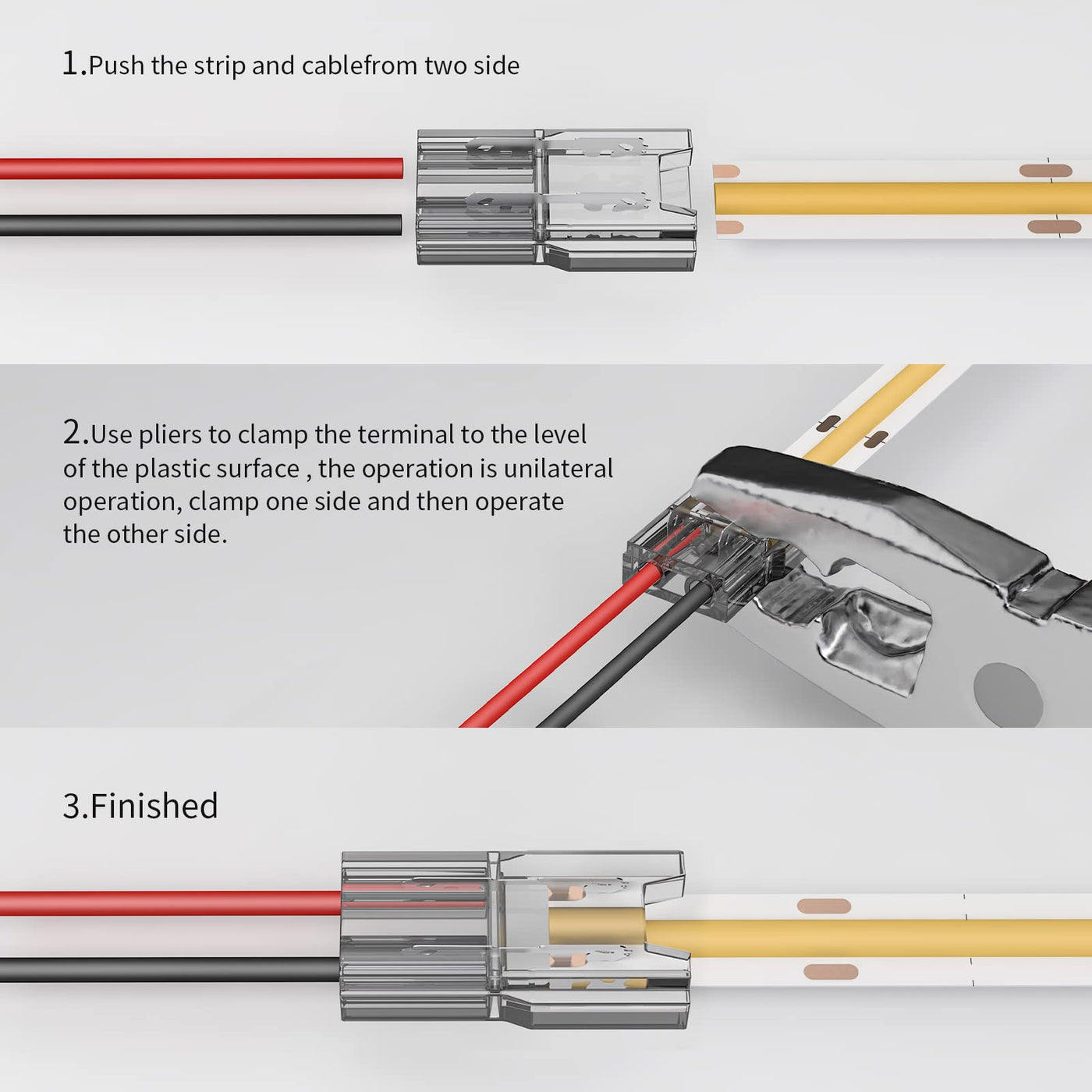 1.Push the strip and cablefrom two side

2.Use pliers to clamp the terminal to the level of the plastic surface , the operation is unilateral operation, clamp one side and then operate the other side.

3.Finished