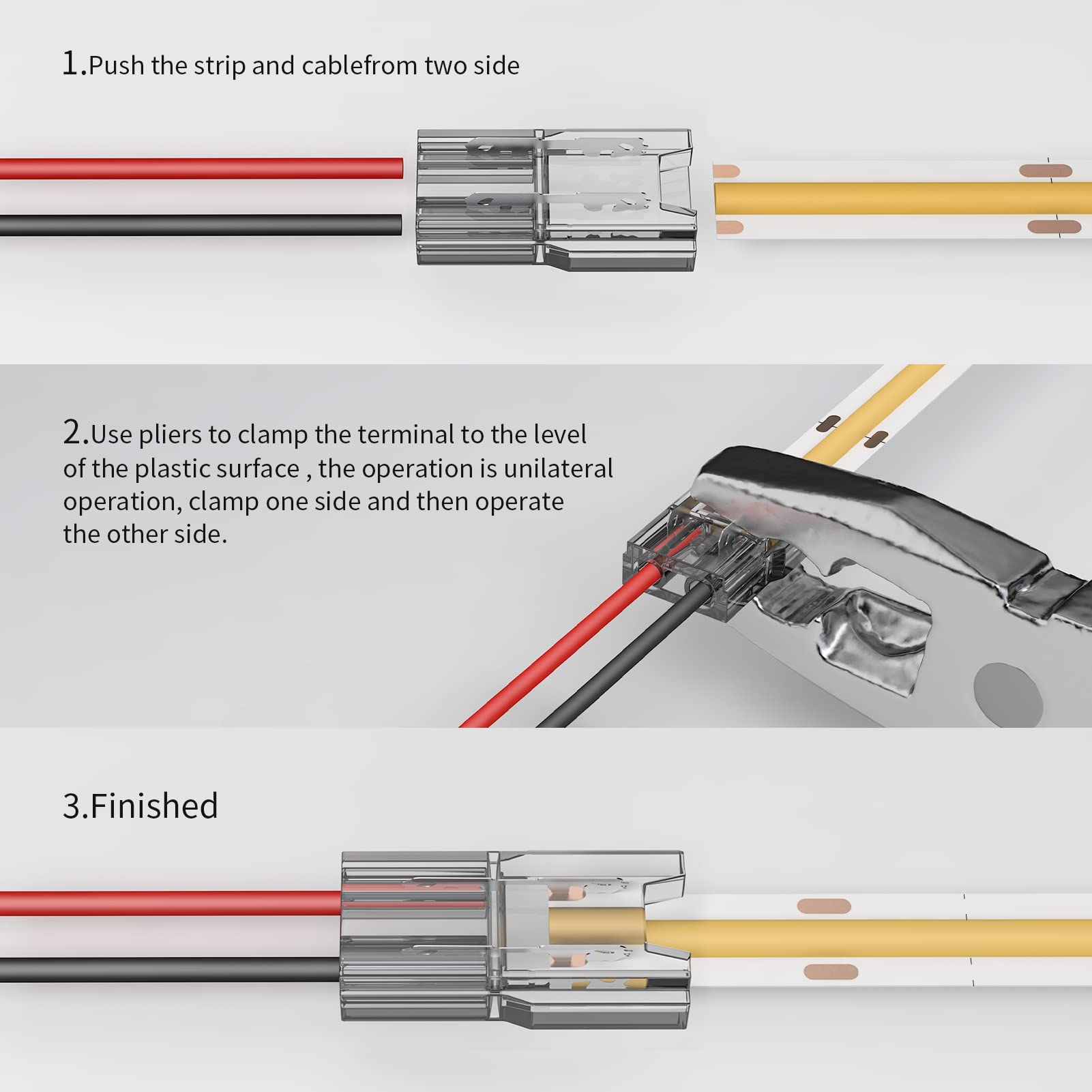 1.Push the strip and cablefrom two side

2.Use pliers to clamp the terminal to the level of the plastic surface , the operation is unilateral operation, clamp one side and then operate the other side.

3.Finished