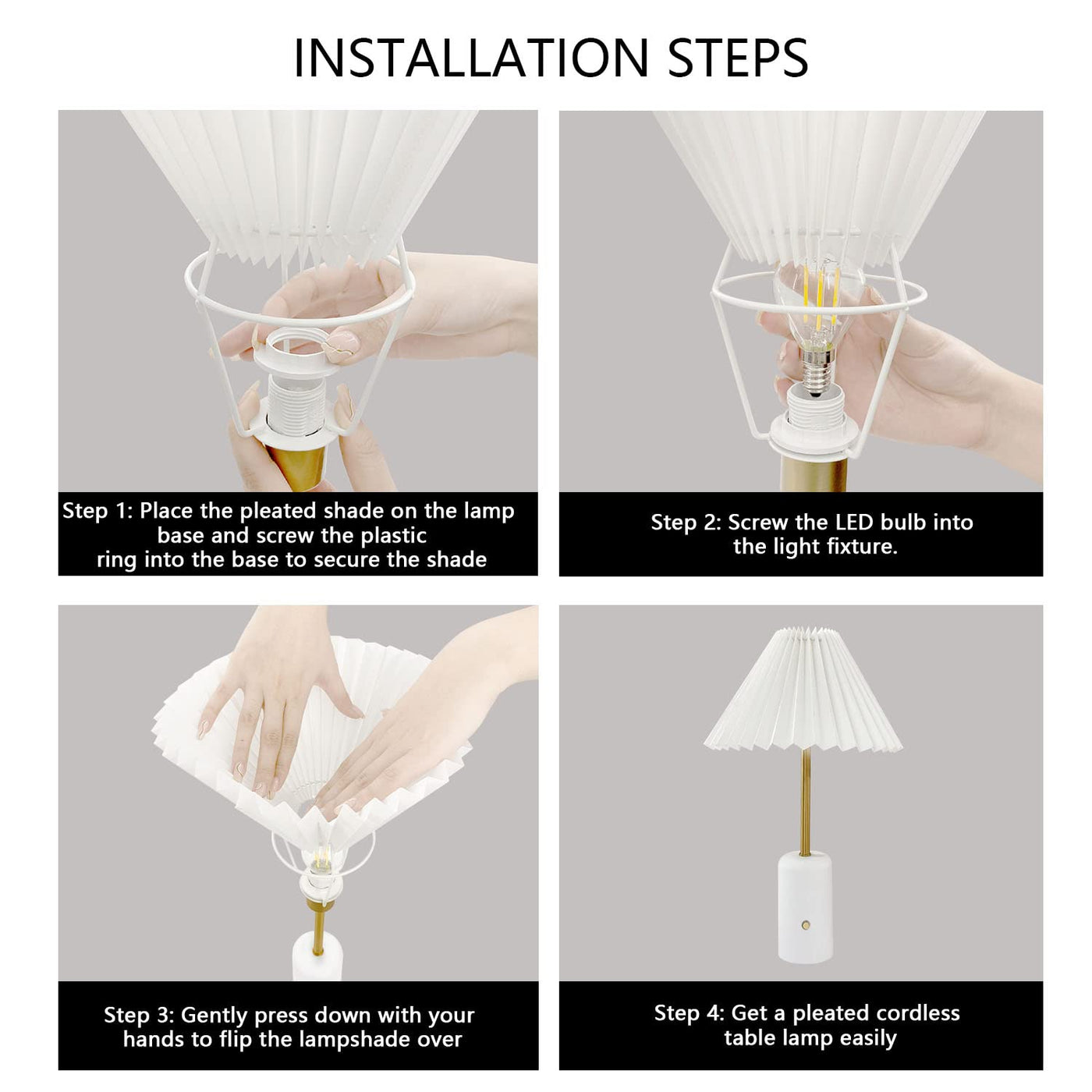 INSTALLATION STEPS

Step 1: Place the pleated shade on the lamp base and screw the plastic ring into the base to secure the shade

Step 2: Screw the LED bulb into the light fixture.

Step 3: Gently press down with your hands to flip the lampshade over

Step 4: Get a pleated cordless table lamp easily