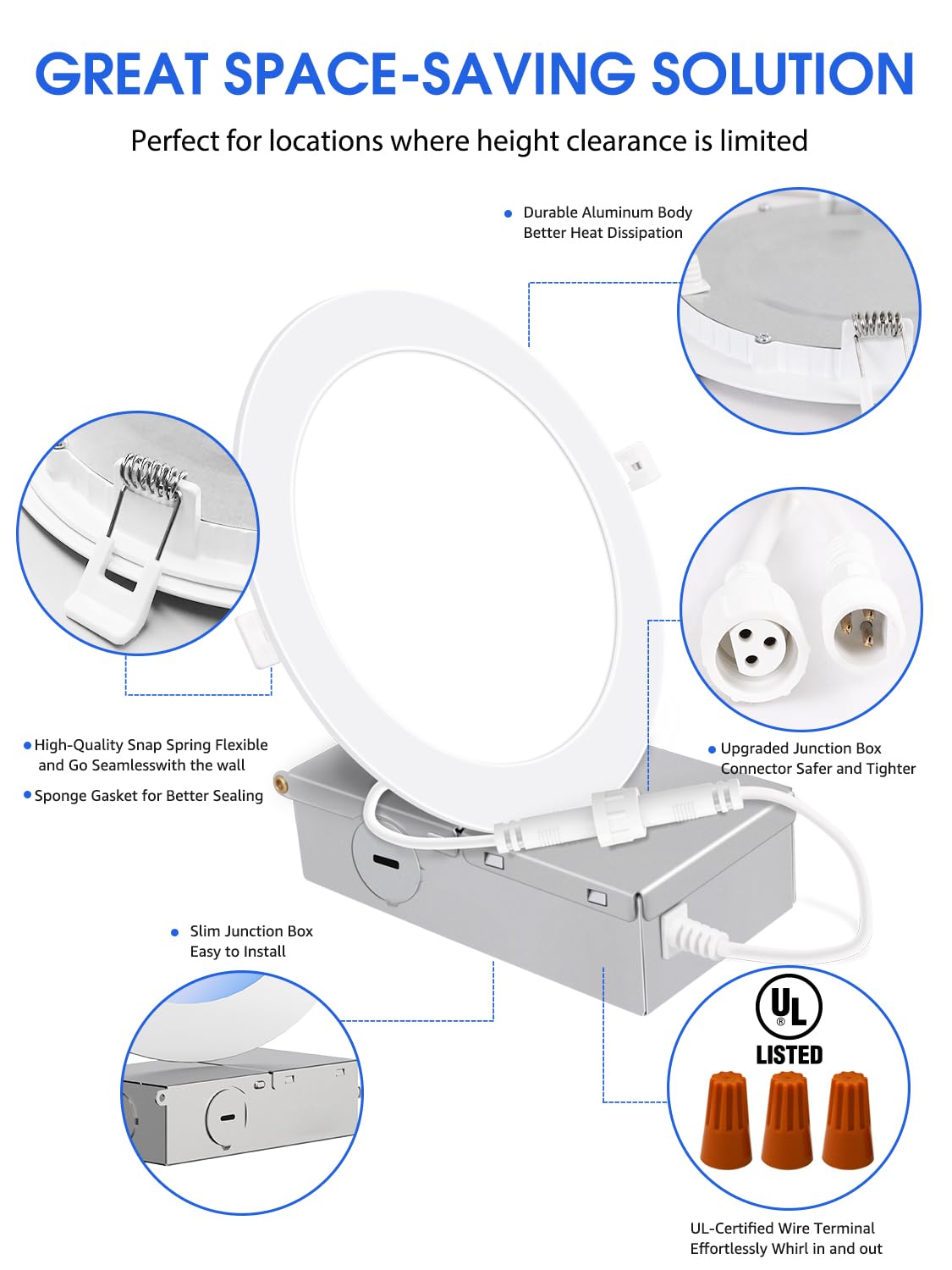 GREAT SPACE-SAVING SOLUTION

Perfect for locations where height clearance is limited

Durable Aluminum Body
Better Heat Dissipation

High-Quality Snap Spring Flexible and Go Seamlesswith the wall

Sponge Gasket for Better Sealing

Upgraded Junction Box
Connector Safer and Tighter

Slim Junction Box
Easy to Install

UL
®
LISTED

UL-Certified Wire Terminal
Effortlessly Whirl in and out