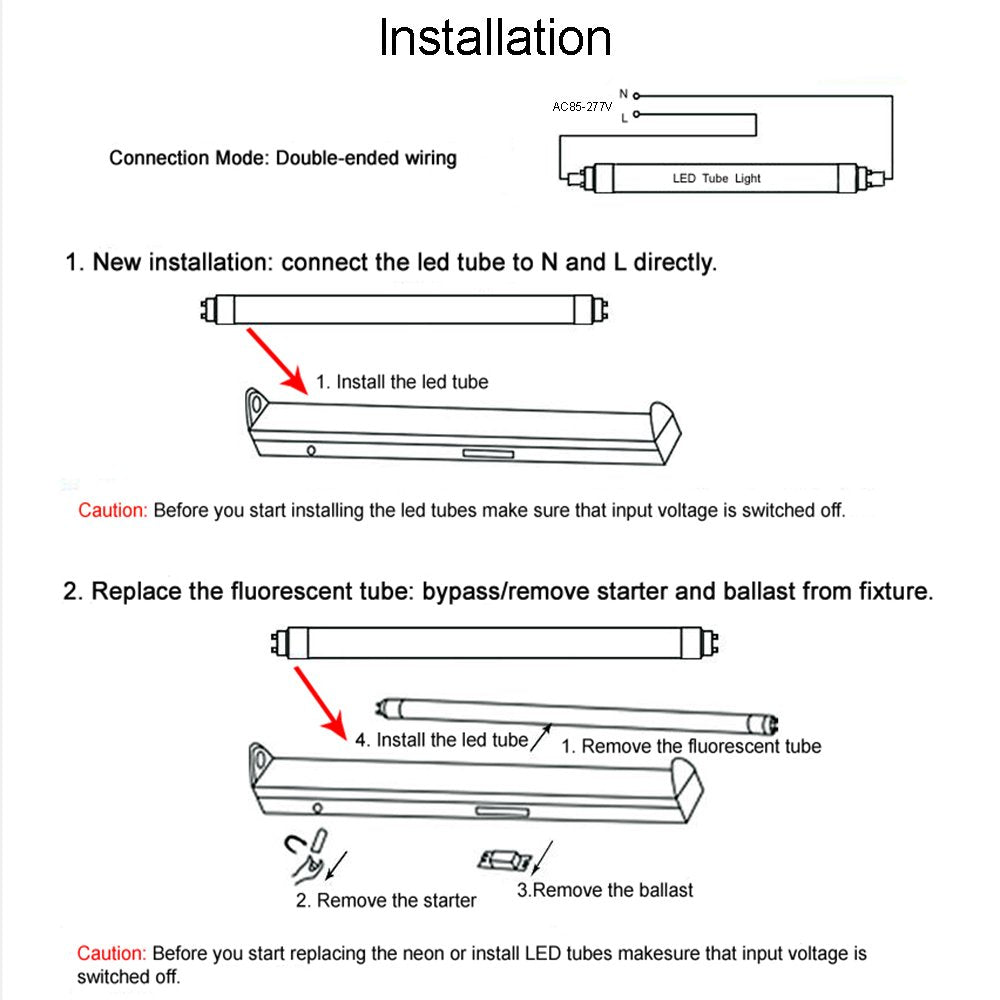 Installation

Connection Mode: Double-ended wiring

AC85-277V
N
L
LED Tube Light

1. New installation: connect the led tube to N and L directly.

1. Install the led tube

Caution: Before you start installing the led tubes make sure that input voltage is switched off.

2. Replace the fluorescent tube: bypass/remove starter and ballast from fixture.

4. Install the led tube
1. Remove the fluorescent tube
2. Remove the starter
3.Remove the ballast

Caution: Before you start replacing the neon or install LED tubes makesure that input voltage is switched off.