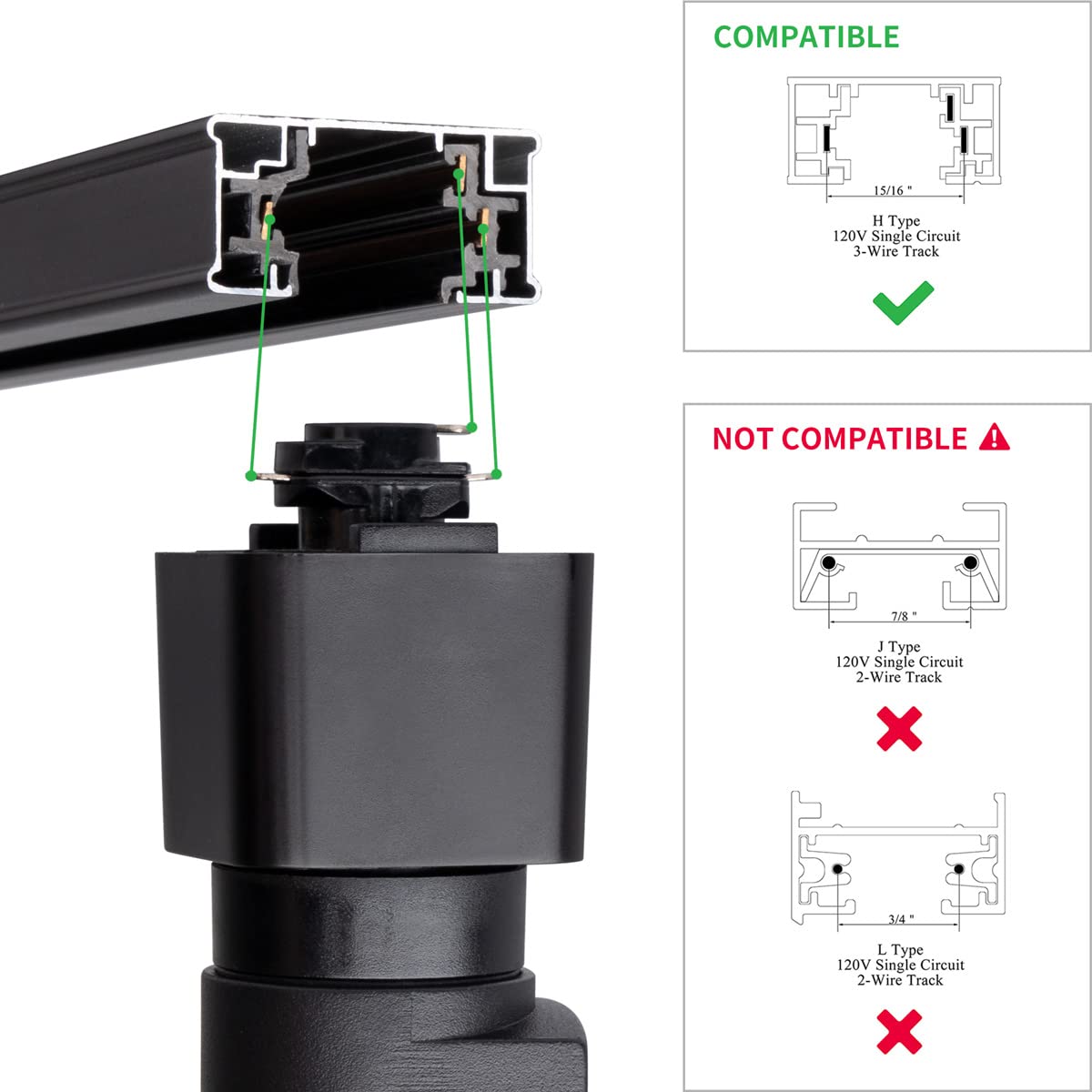 COMPATIBLE

15/16 "

H Type
120V Single Circuit
3-Wire Track

NOT COMPATIBLE

7/8 "

J Type
120V Single Circuit
2-Wire Track

3/4 "

L Type
120V Single Circuit
2-Wire Track